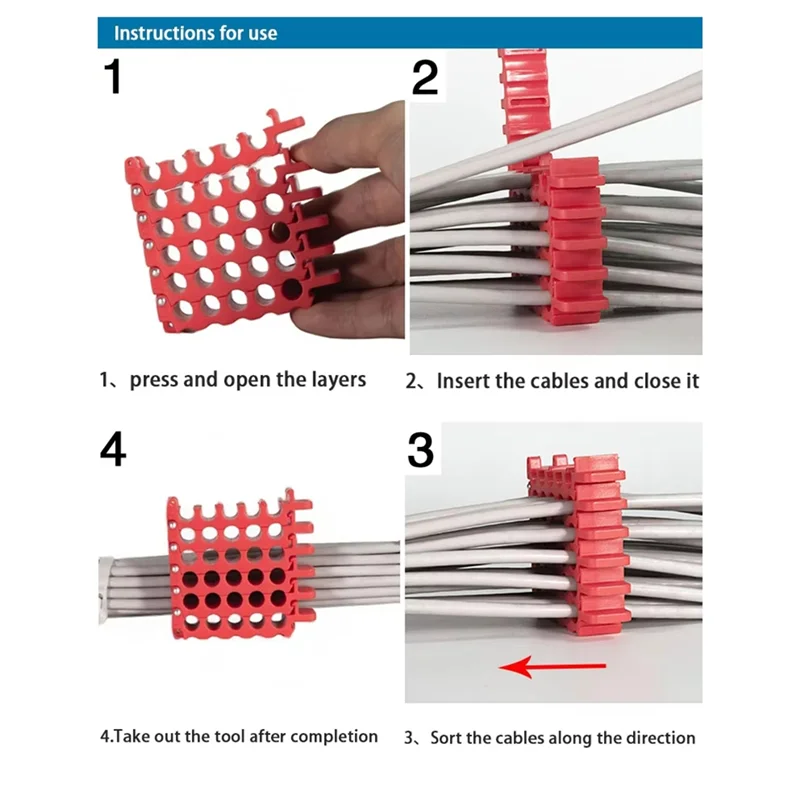 Instructions for use

1

2

1、press and open the layers

2、Insert the cables and close it

4

3

4.Take out the tool after completion

3、Sort the cables along the direction