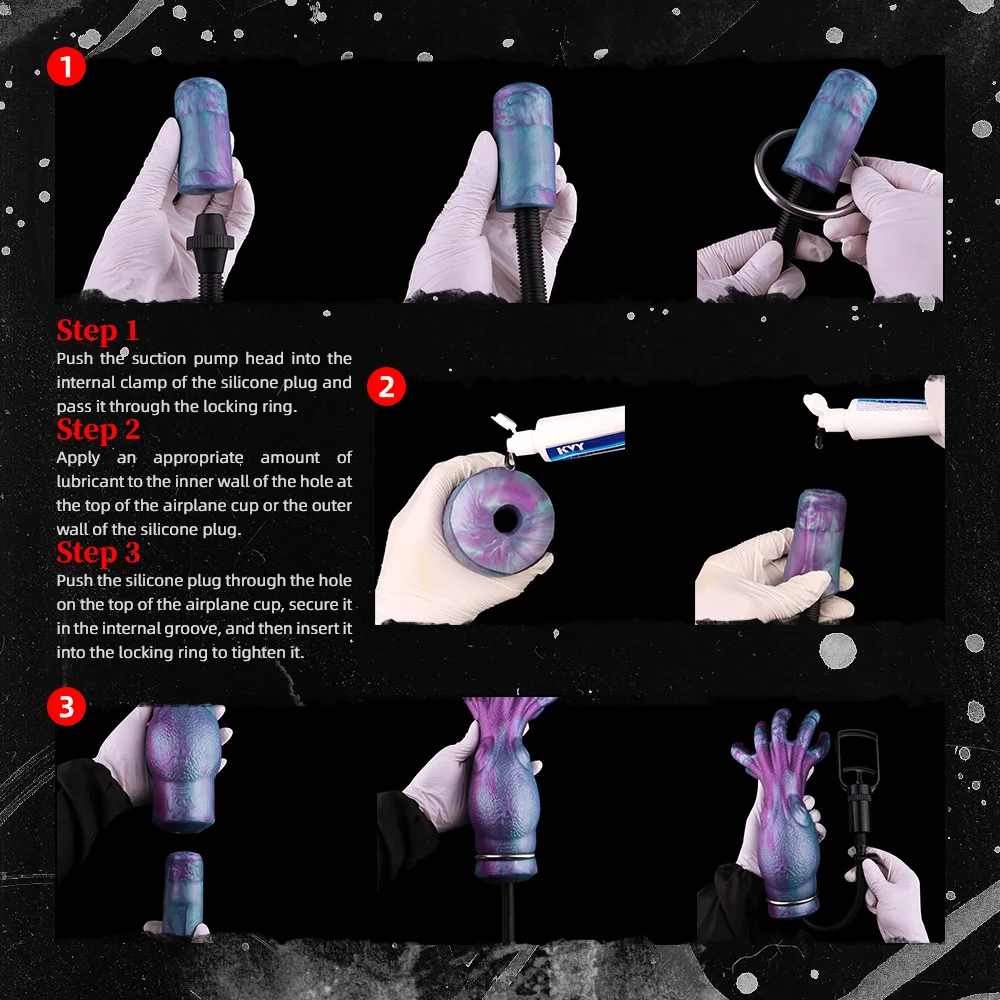 1

Step 1
Push the suction pump head into the internal clamp of the silicone plug and pass it through the locking ring.
Step 2
Apply an appropriate amount of lubricant to the inner wall of the hole at the top of the airplane cup or the outer wall of the silicone plug.
Step 3
Push the silicone plug through the hole on the top of the airplane cup, secure it in the internal groove, and then insert it into the locking ring to tighten it.

2

KYY

3