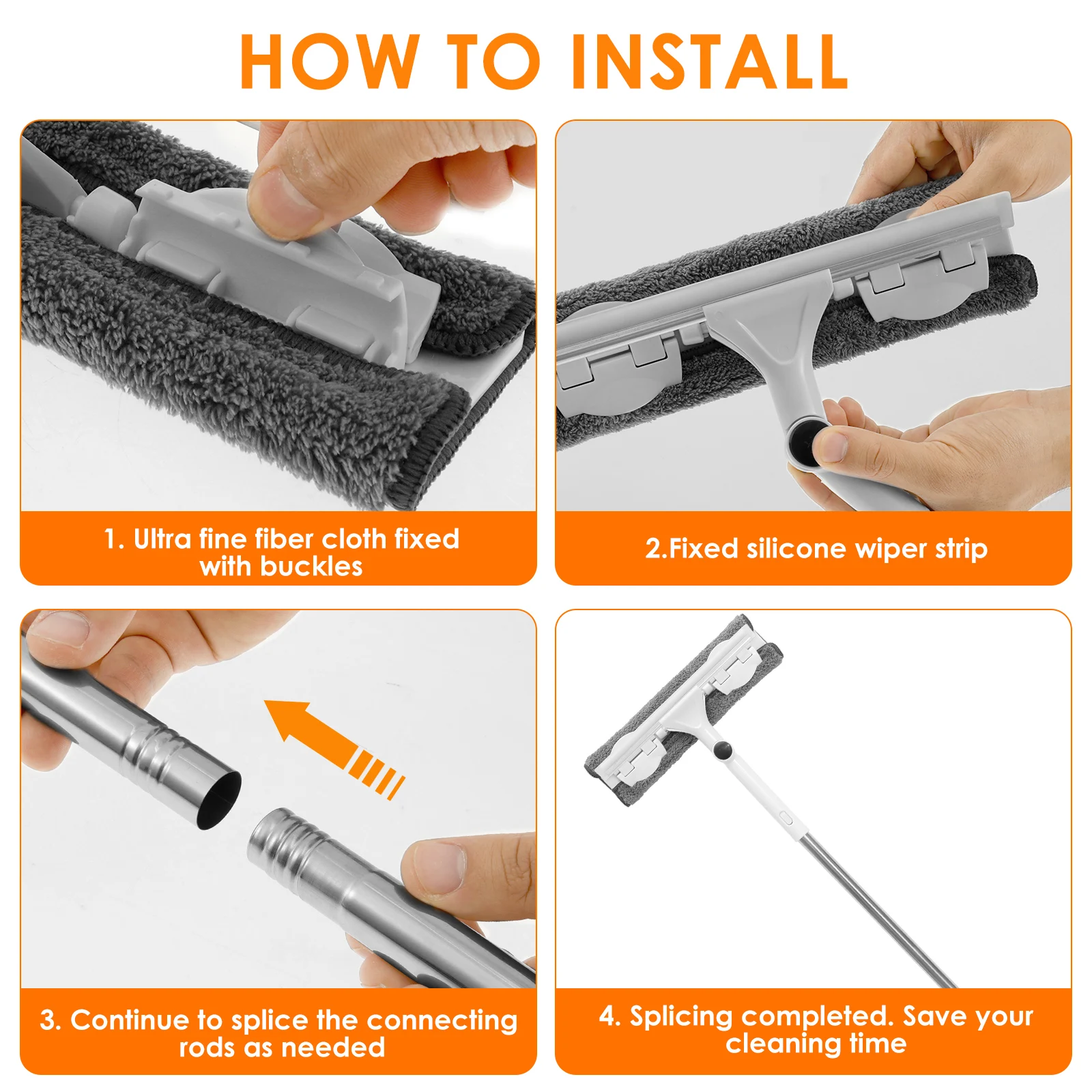 HOW TO INSTALL

1. Ultra fine fiber cloth fixed with buckles

2.Fixed silicone wiper strip

3. Continue to splice the connecting rods as needed

4. Splicing completed. Save your cleaning time