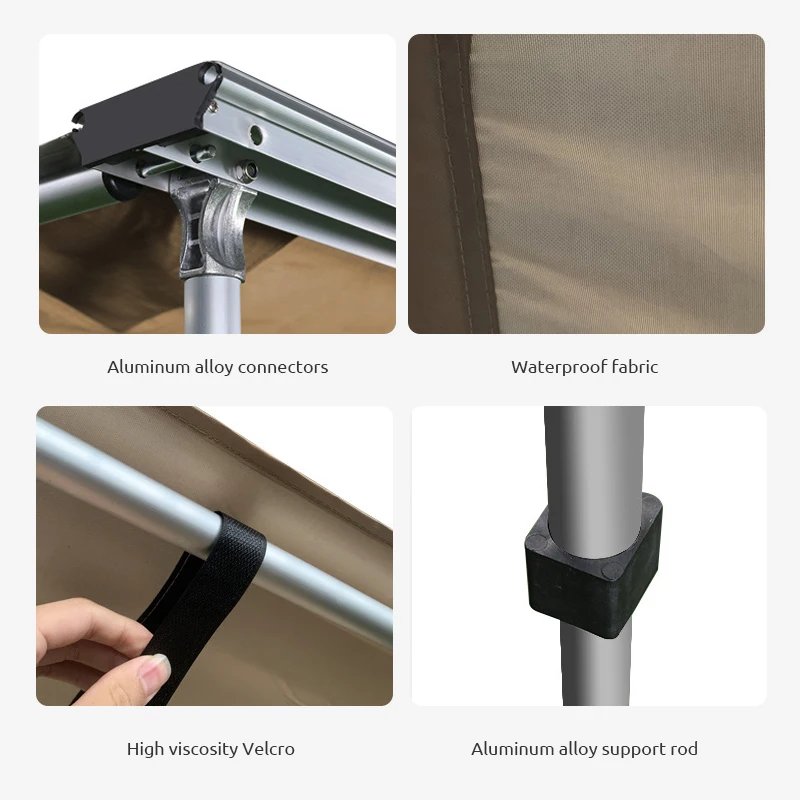 Aluminum alloy connectors

Waterproof fabric

High viscosity Velcro

Aluminum alloy support rod