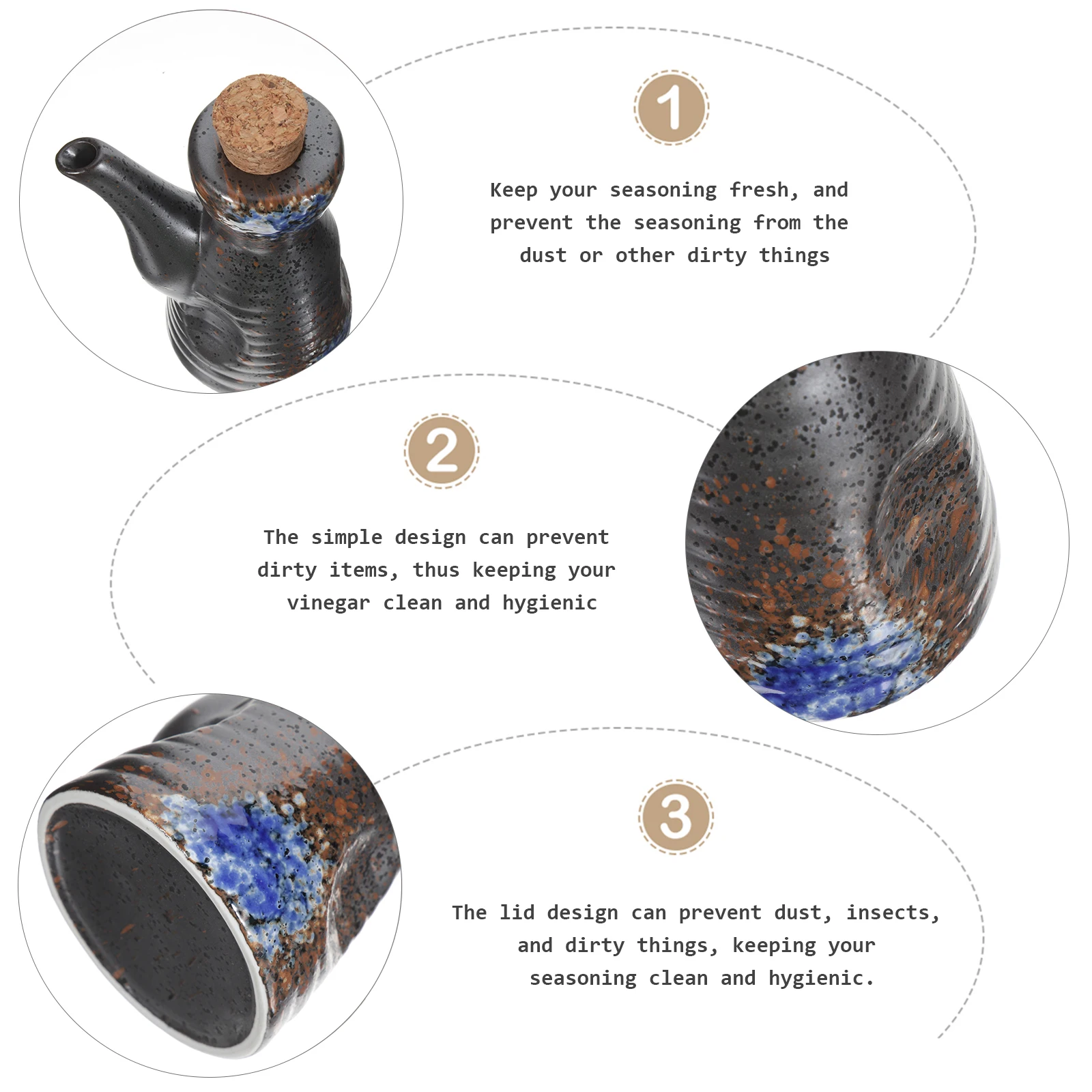 1

Keep your seasoning fresh, and prevent the seasoning from the dust or other dirty things

2

The simple design can prevent dirty items, thus keeping your vinegar clean and hygienic

3

The lid design can prevent dust, insects, and dirty things, keeping your seasoning clean and hygienic.