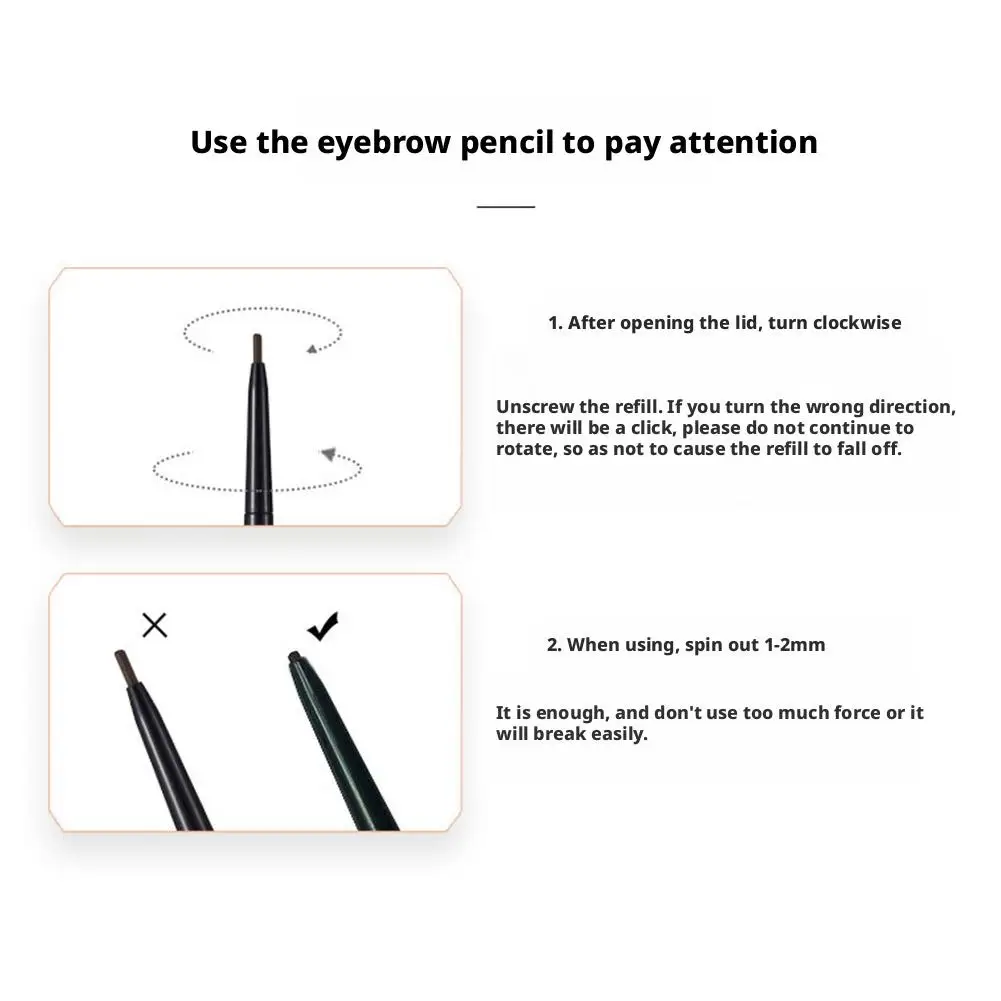 Use the eyebrow pencil to pay attention

1. After opening the lid, turn clockwise

Unscrew the refill. If you turn the wrong direction, there will be a click, please do not continue to rotate, so as not to cause the refill to fall off.

2. When using, spin out 1-2mm

It is enough, and don't use too much force or it will break easily.