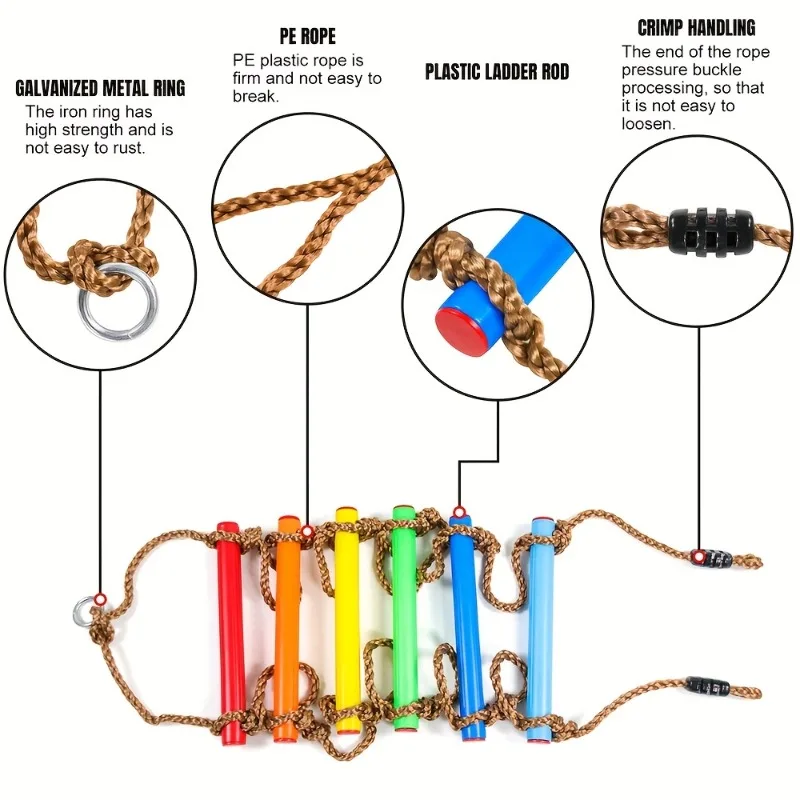 GALVANIZED METAL RING
The iron ring has high strength and is not easy to rust.

PE ROPE
PE plastic rope is firm and not easy to break.

PLASTIC LADDER ROD

CRIMP HANDLING
The end of the rope pressure buckle processing, so that it is not easy to loosen.