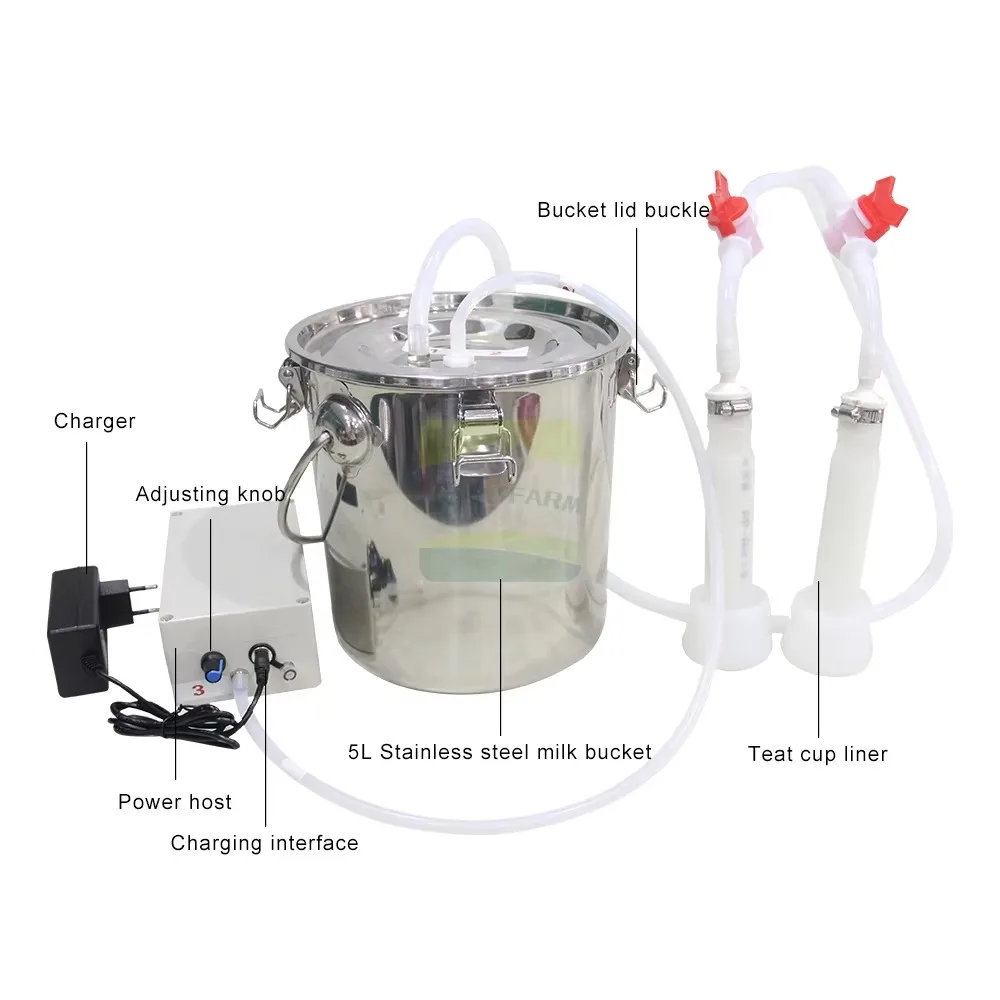 Bucket lid buckle

Charger

Adjusting knob

FARM

3

5L Stainless steel milk bucket

Teat cup liner

Power host

Charging interface