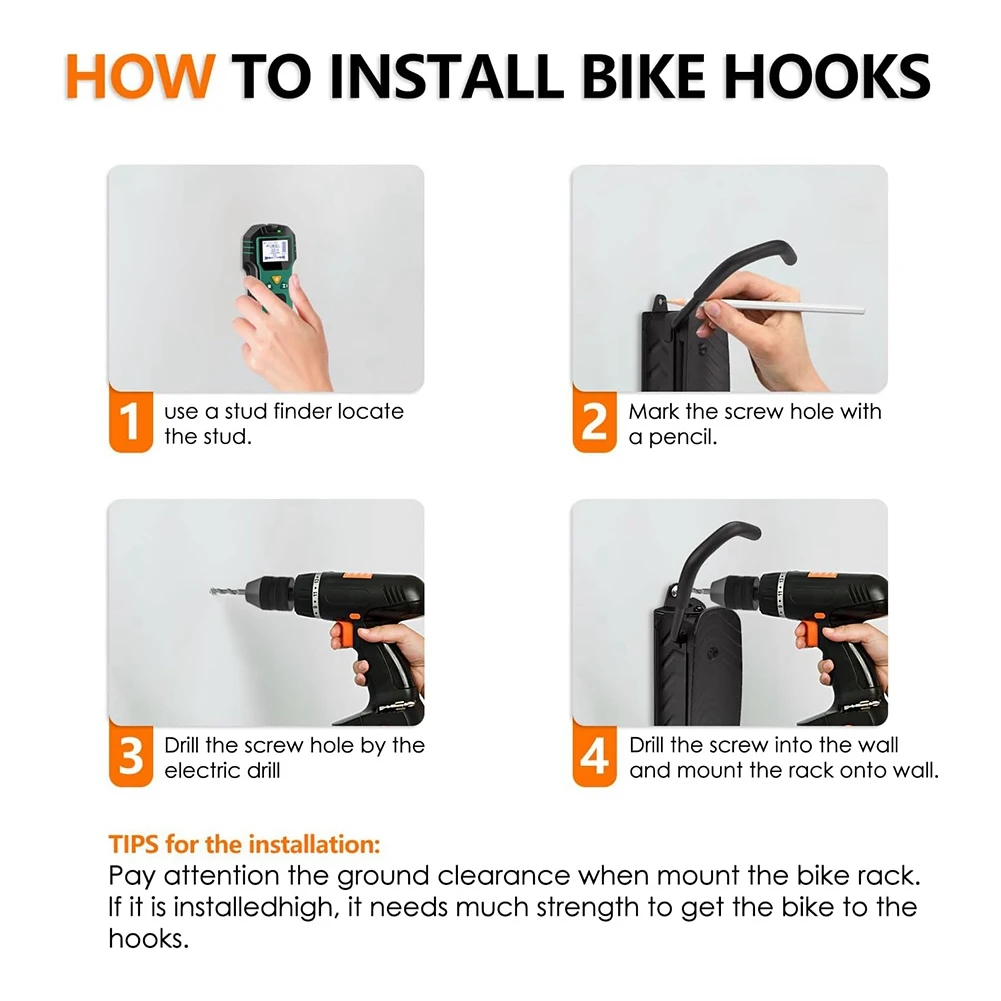 HOW TO INSTALL BIKE HOOKS

1 use a stud finder locate the stud.

2 Mark the screw hole with a pencil.

3 Drill the screw hole by the electric drill

4 Drill the screw into the wall and mount the rack onto wall.

TIPS for the installation:
Pay attention the ground clearance when mount the bike rack. If it is installedhigh, it needs much strength to get the bike to the hooks.