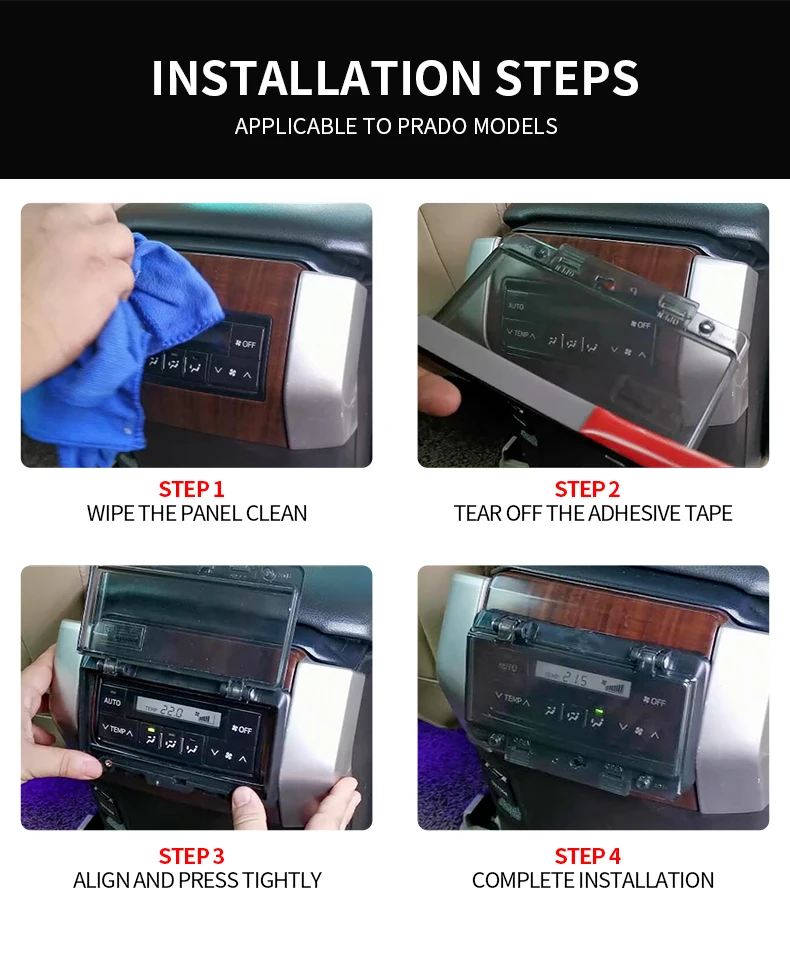 INSTALLATION STEPS

APPLICABLE TO PRADO MODELS

OFF

AUTO

TEMP

OFF

STEP 1
WIPE THE PANEL CLEAN

STEP 2
TEAR OFF THE ADHESIVE TAPE

AUTO

TEMP 22.0

TEMP

OFF

AUTO

TEMP 21.5

TEMP

OFF

STEP 3
ALIGN AND PRESS TIGHTLY

STEP 4
COMPLETE INSTALLATION