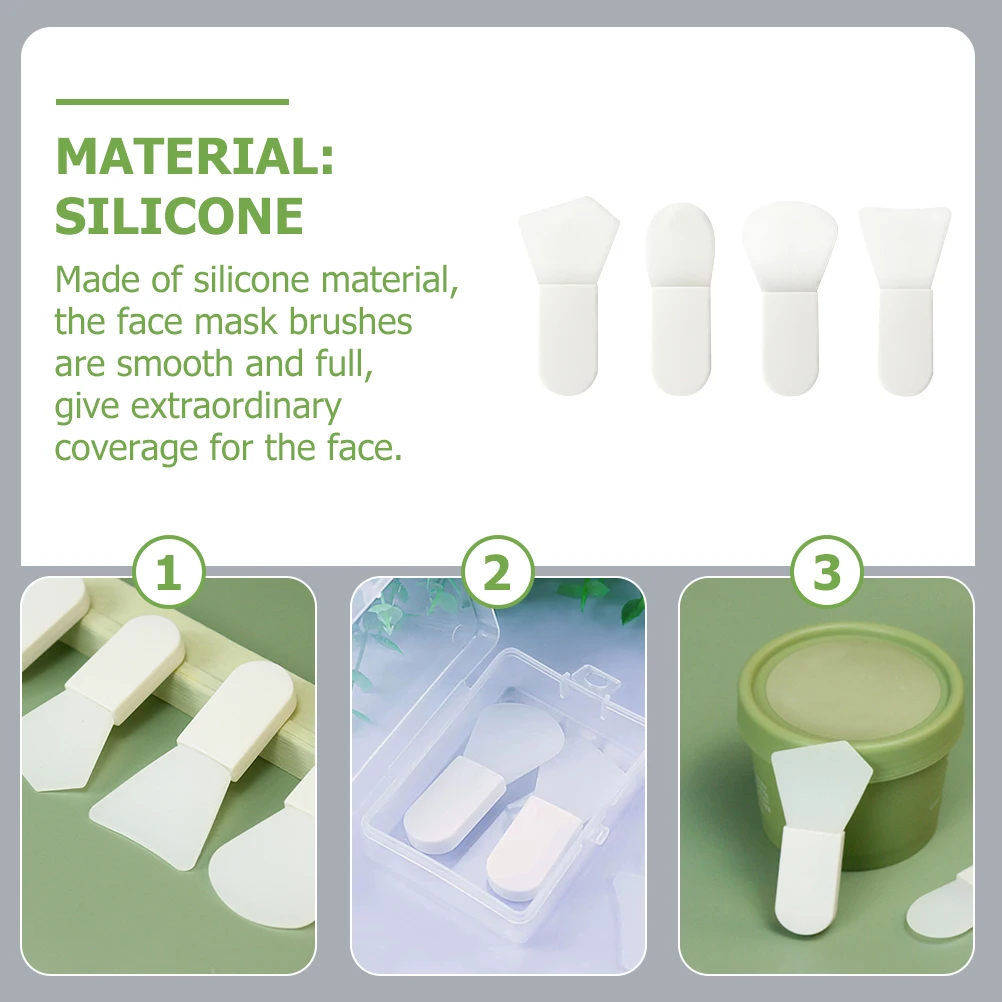 MATERIAL: SILICONE

Made of silicone material, the face mask brushes are smooth and full, give extraordinary coverage for the face.

1

2

3