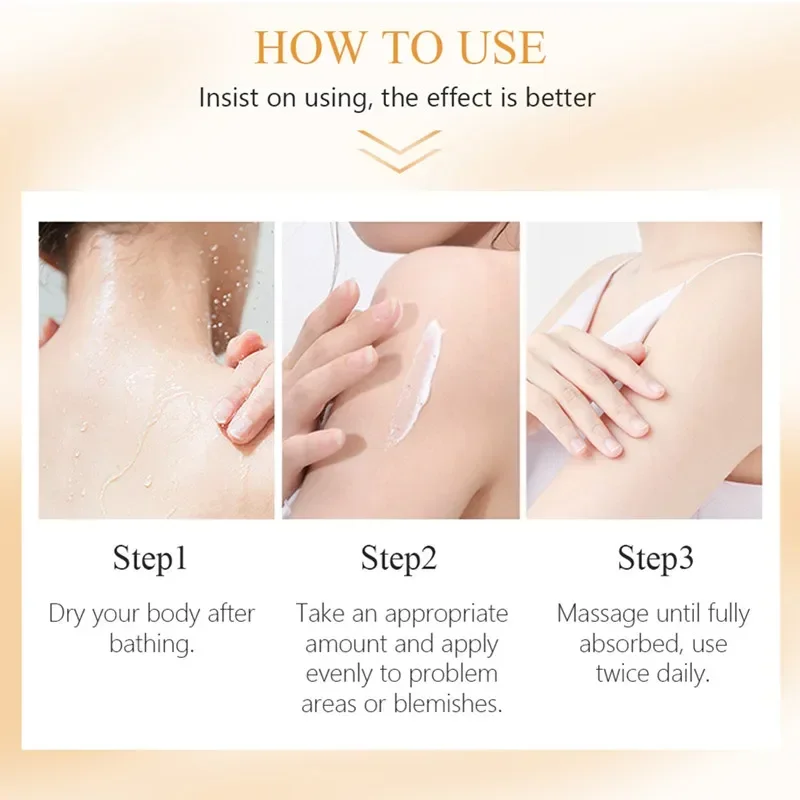 HOW TO USE

Insist on using, the effect is better

Step1

Dry your body after bathing.

Step2

Take an appropriate amount and apply evenly to problem areas or blemishes.

Step3

Massage until fully absorbed, use twice daily.