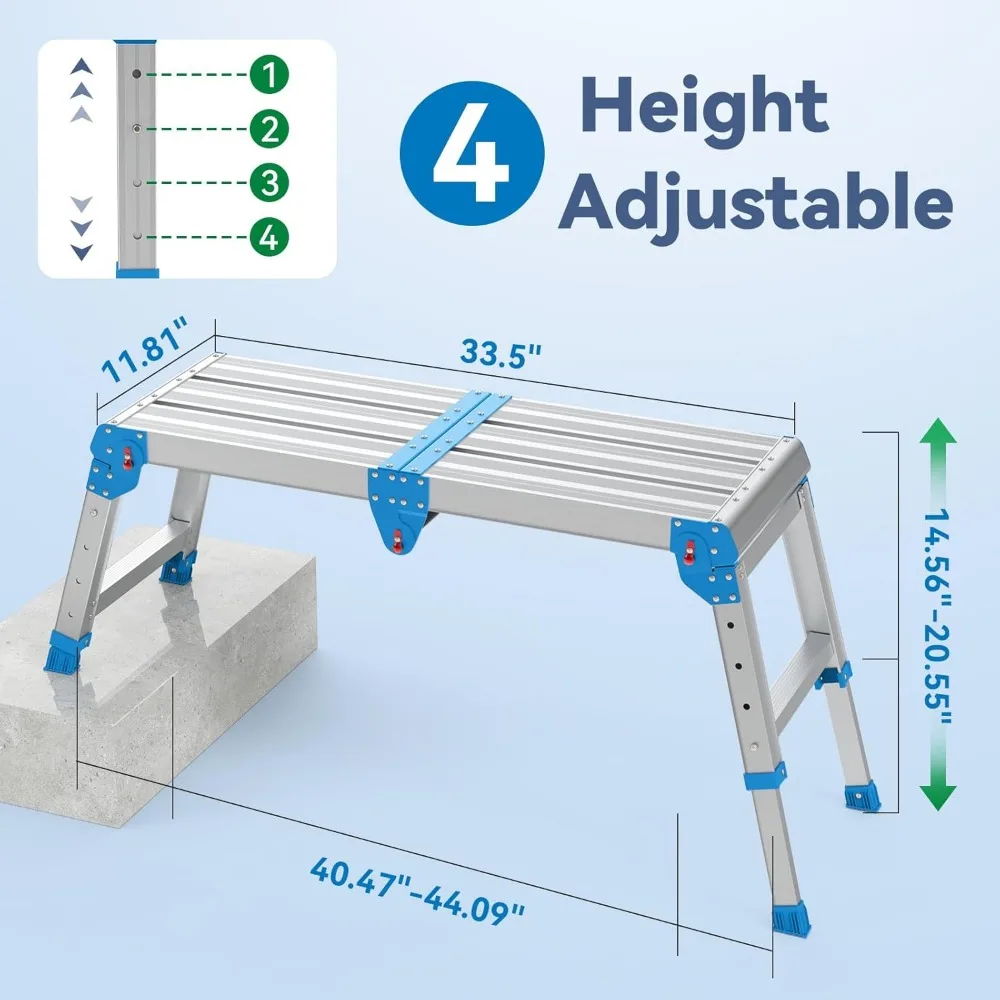 1
2
3
4

4 Height Adjustable

11.81"

33.5"

14.56"-20.55"

40.47"-44.09"