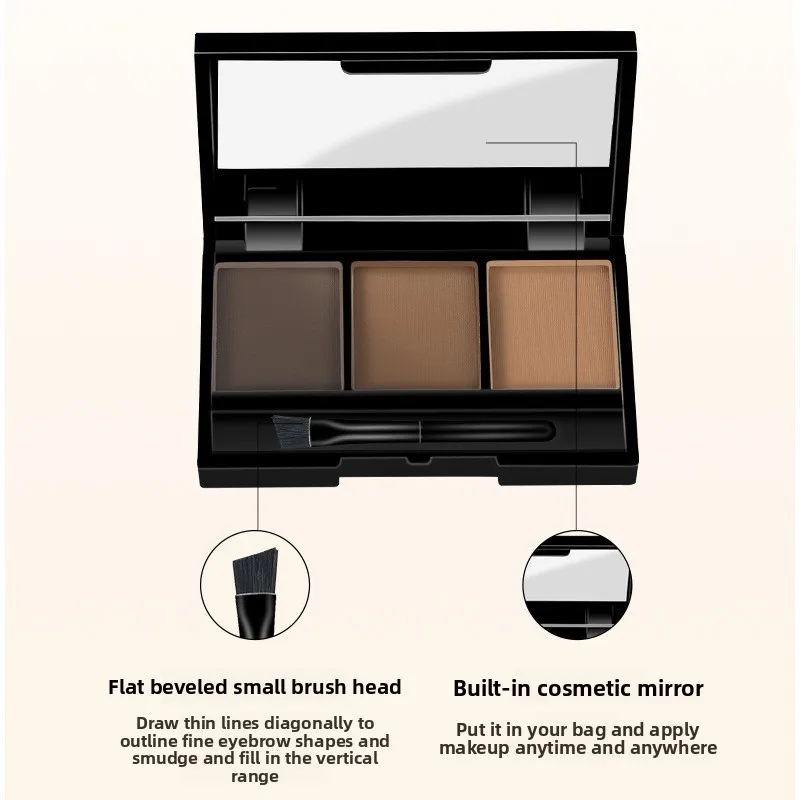 Flat beveled small brush head

Draw thin lines diagonally to outline fine eyebrow shapes and smudge and fill in the vertical range

Built-in cosmetic mirror

Put it in your bag and apply makeup anytime and anywhere