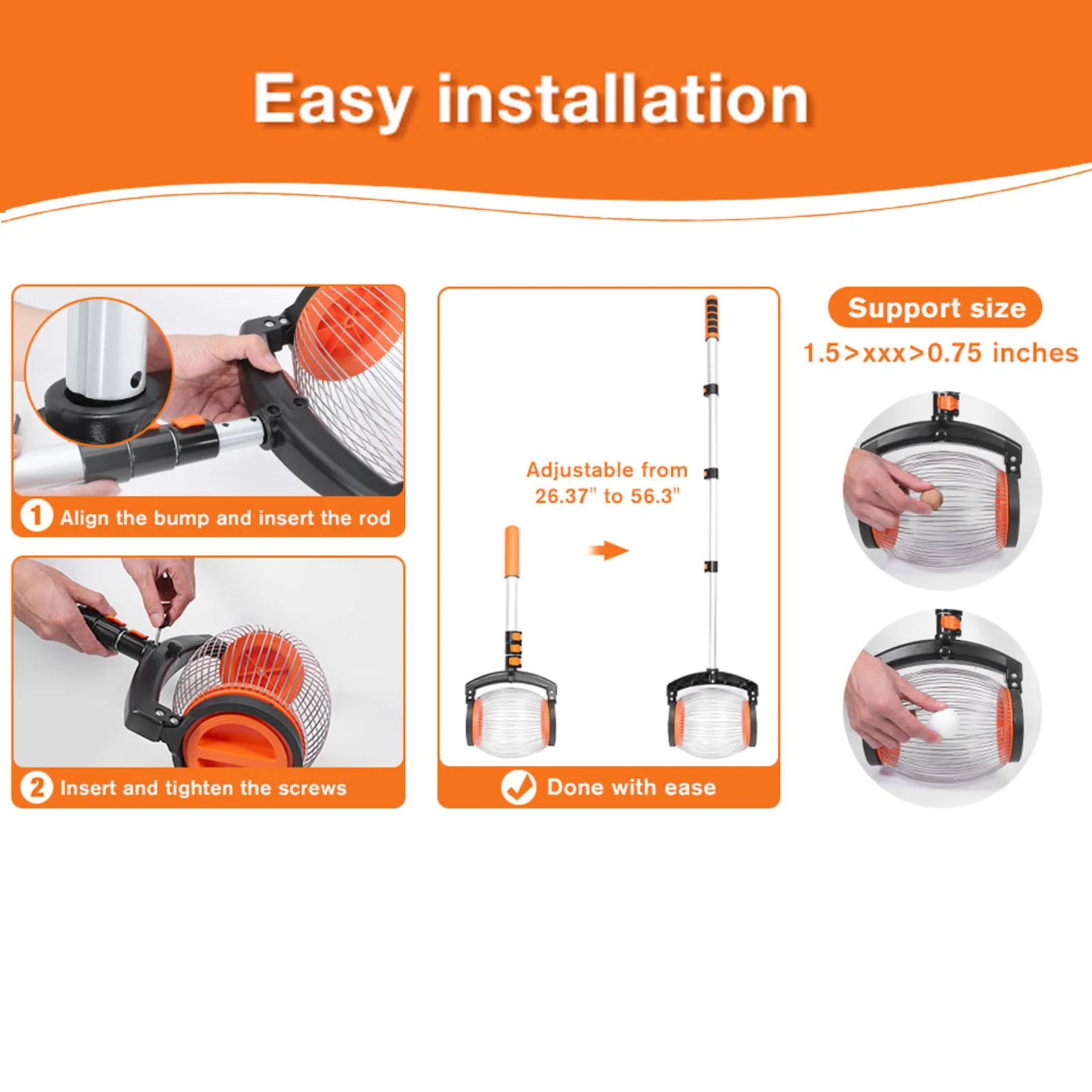 Easy installation

1 Align the bump and insert the rod

2 Insert and tighten the screws

Adjustable from 26.37" to 56.3"

Done with ease

Support size

1.5>xxx>0.75 inches