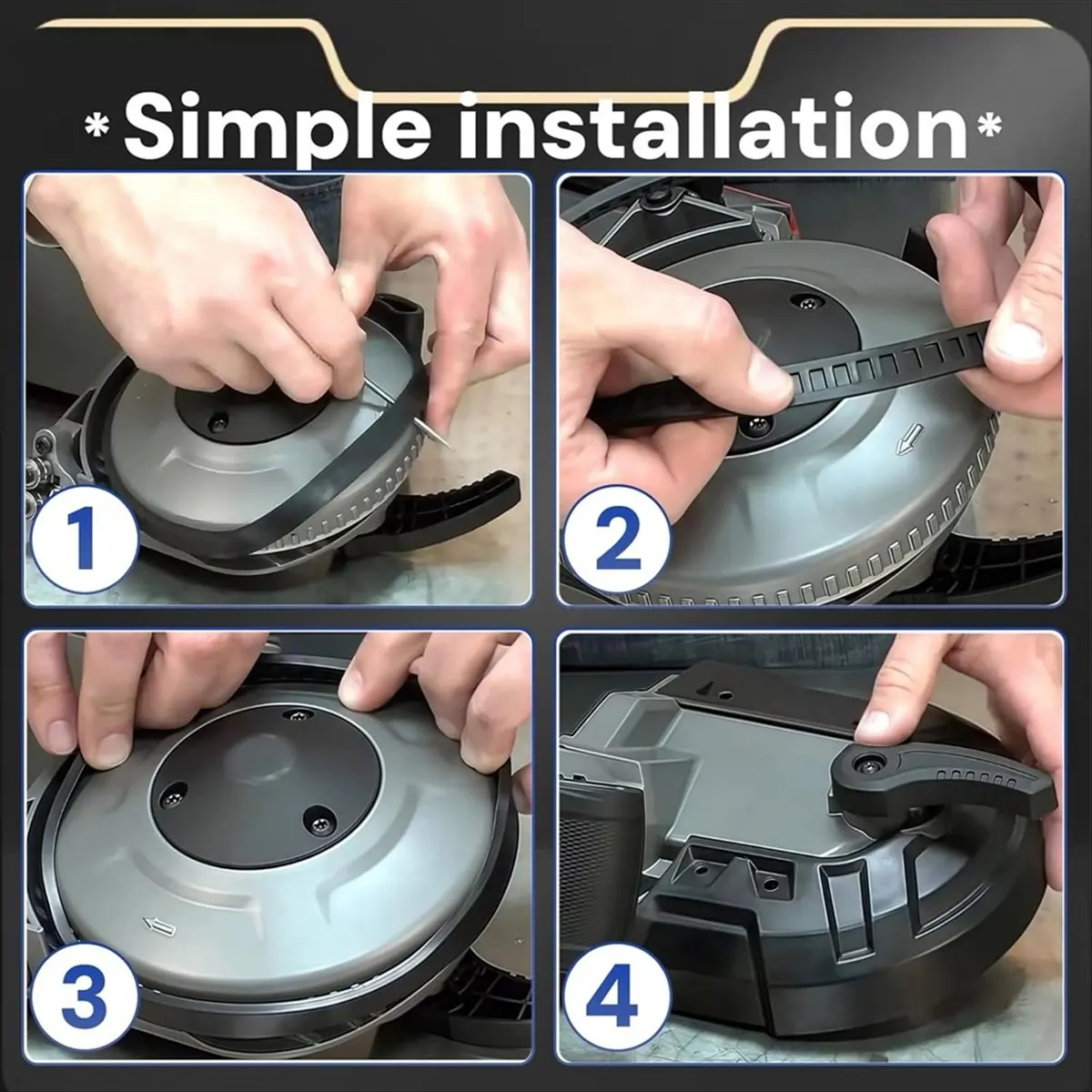 *Simple installation*

1

2

3

4