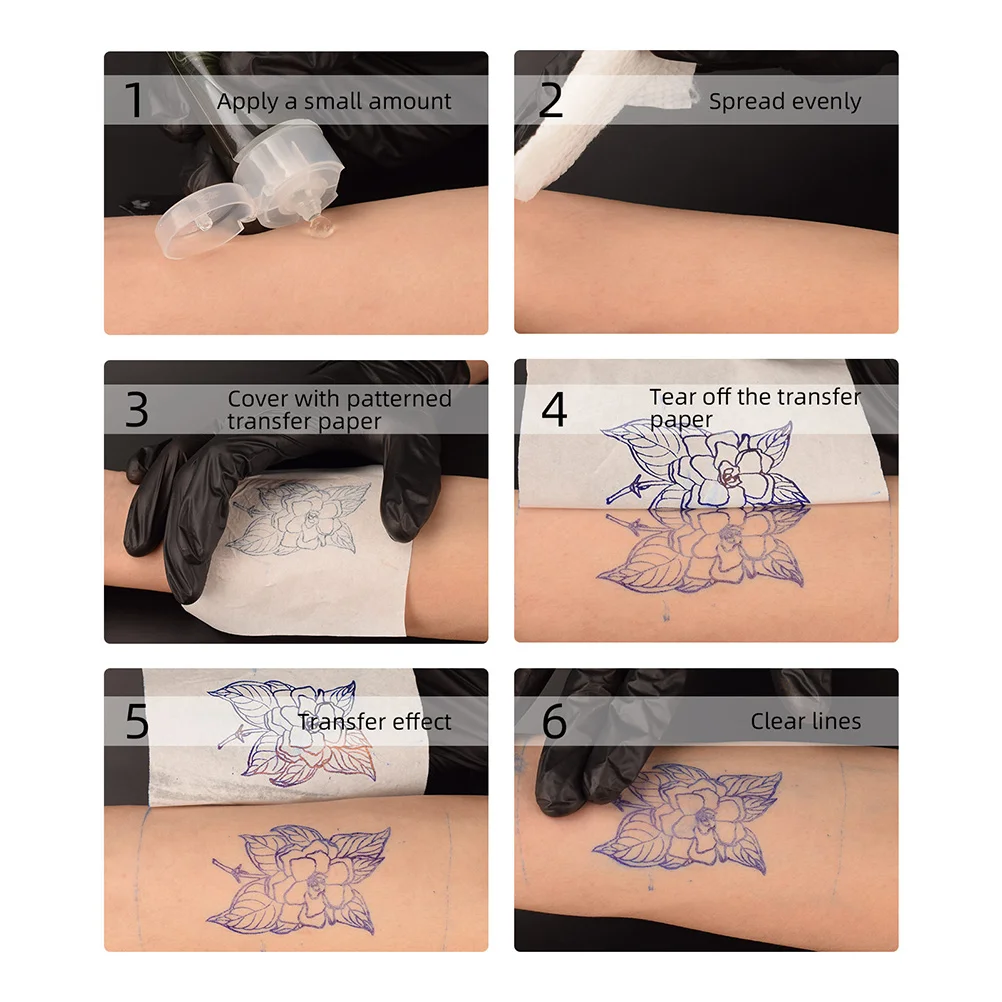 1 Apply a small amount

2 Spread evenly

3 Cover with patterned transfer paper

4 Tear off the transfer paper

5 Transfer effect

6 Clear lines