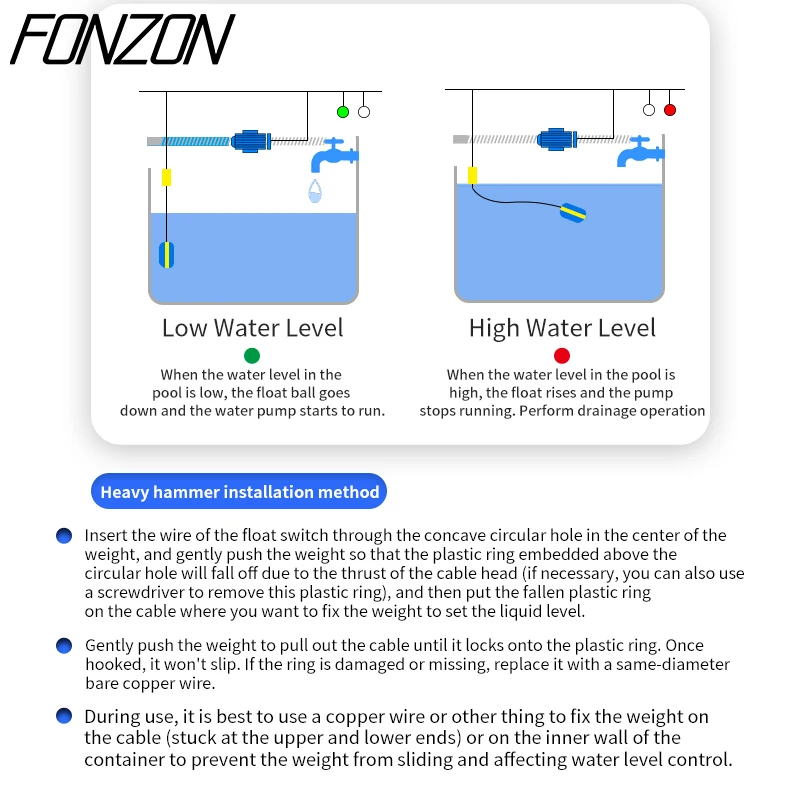 FONZON

Low Water Level

When the water level in the pool is low, the float ball goes down and the water pump starts to run.

High Water Level

When the water level in the pool is high, the float rises and the pump stops running. Perform drainage operation

Heavy hammer installation method

Insert the wire of the float switch through the concave circular hole in the center of the weight, and gently push the weight so that the plastic ring embedded above the circular hole will fall off due to the thrust of the cable head (if necessary, you can also use a screwdriver to remove this plastic ring), and then put the fallen plastic ring on the cable where you want to fix the weight to set the liquid level.

Gently push the weight to pull out the cable until it locks onto the plastic ring. Once hooked, it won't slip. If the ring is damaged or missing, replace it with a same-diameter bare copper wire.

During use, it is best to use a copper wire or other thing to fix the weight on the cable (stuck at the upper and lower ends) or on the inner wall of the container to prevent the weight from sliding and affecting water level control.