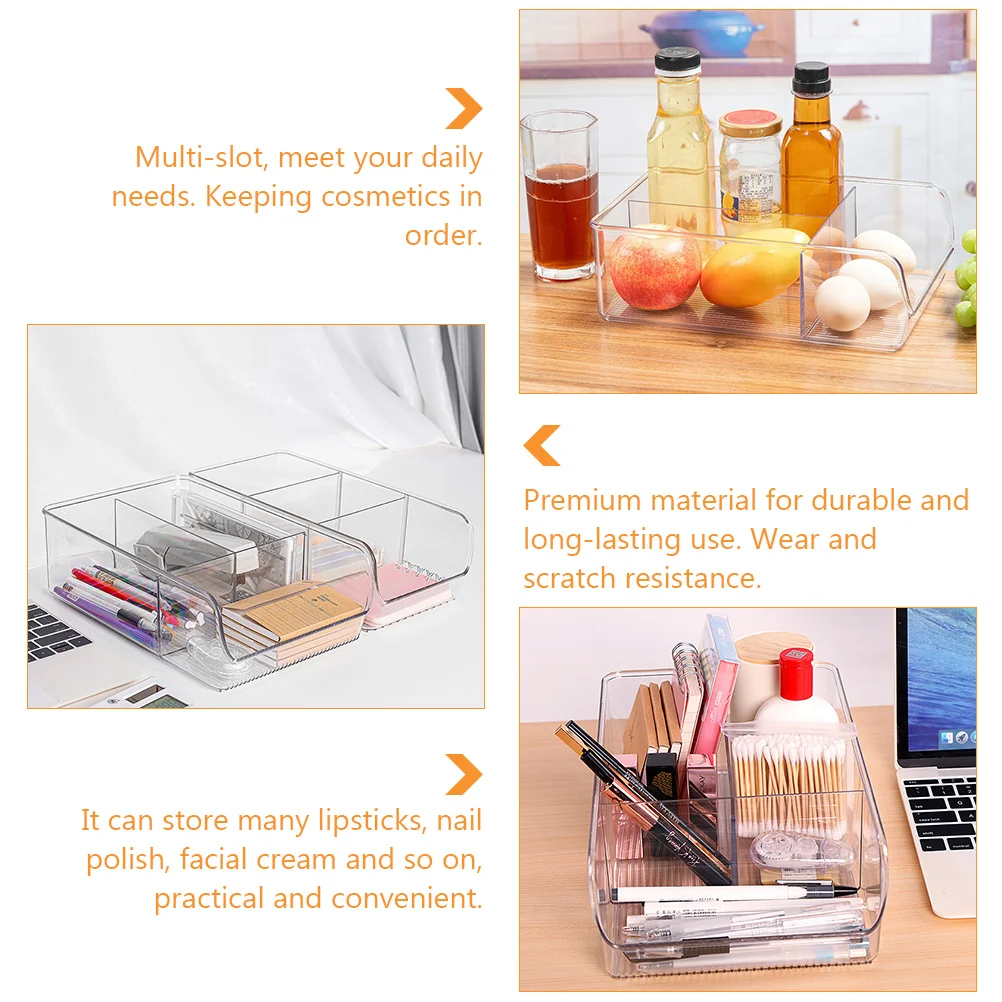 Multi-slot, meet your daily needs. Keeping cosmetics in order.

Premium material for durable and long-lasting use. Wear and scratch resistance.

It can store many lipsticks, nail polish, facial cream and so on, practical and convenient.