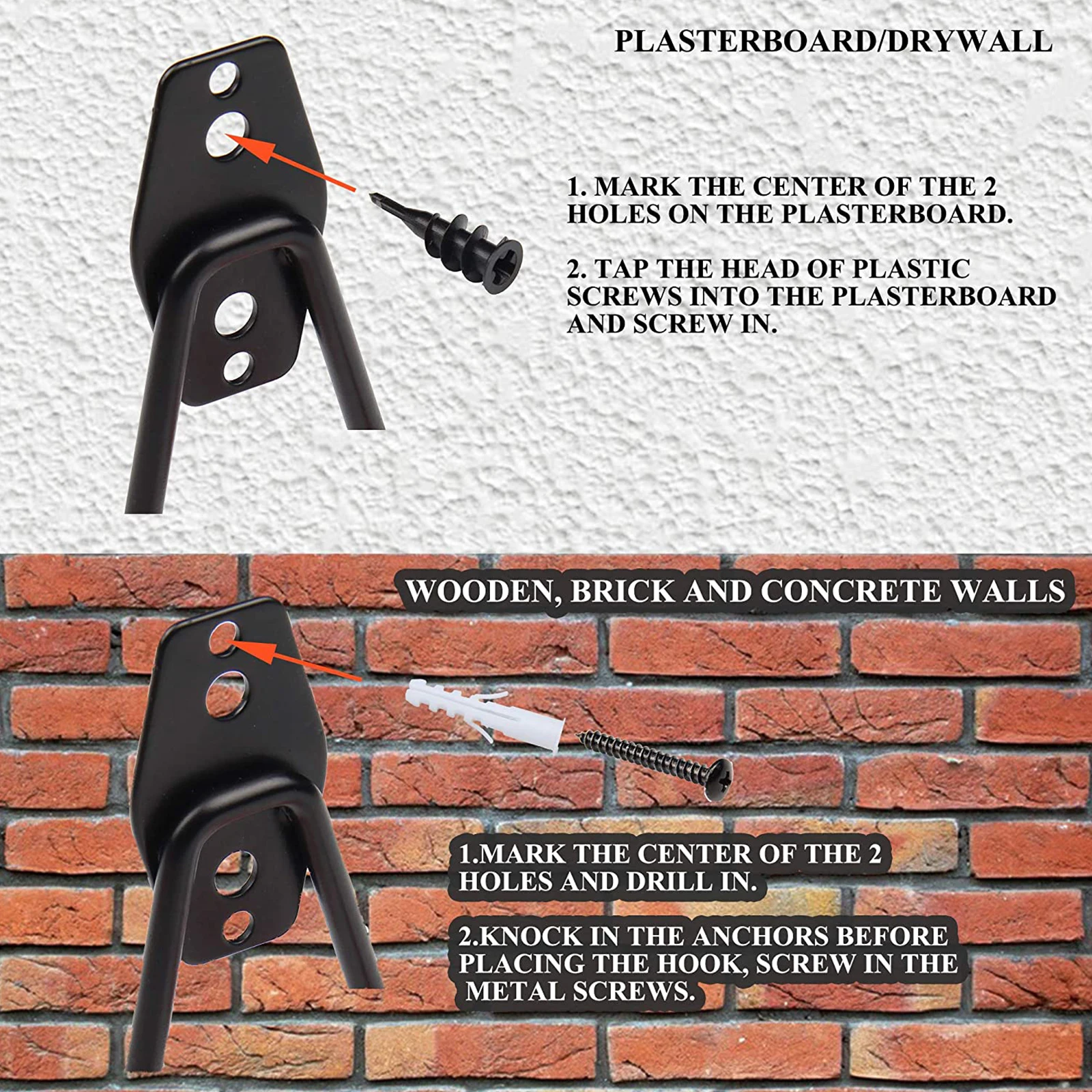 PLASTERBOARD/DRYWALL

1. MARK THE CENTER OF THE 2 HOLES ON THE PLASTERBOARD.

2. TAP THE HEAD OF PLASTIC SCREWS INTO THE PLASTERBOARD AND SCREW IN.

WOODEN, BRICK AND CONCRETE WALLS

1.MARK THE CENTER OF THE 2 HOLES AND DRILL IN.

2.KNOCK IN THE ANCHORS BEFORE PLACING THE HOOK, SCREW IN THE METAL SCREWS.