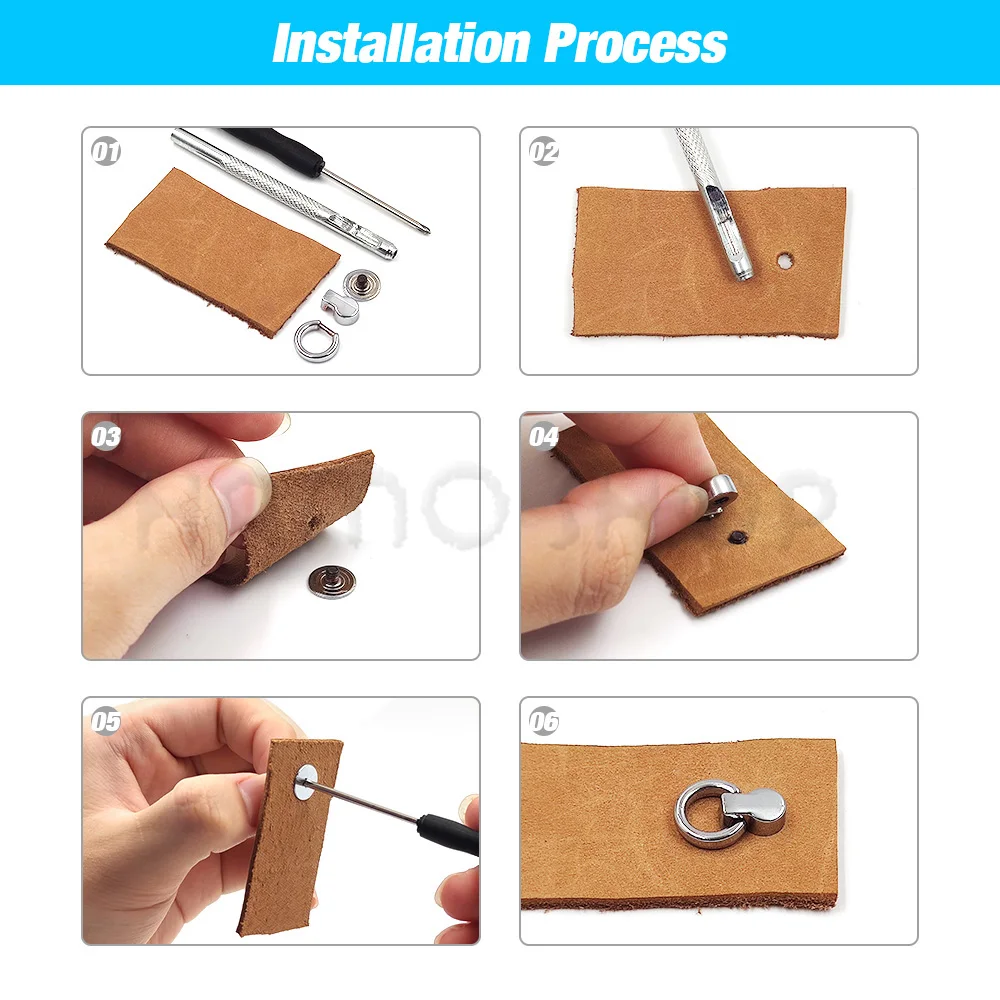 Installation Process

01

02

03

04

05

06