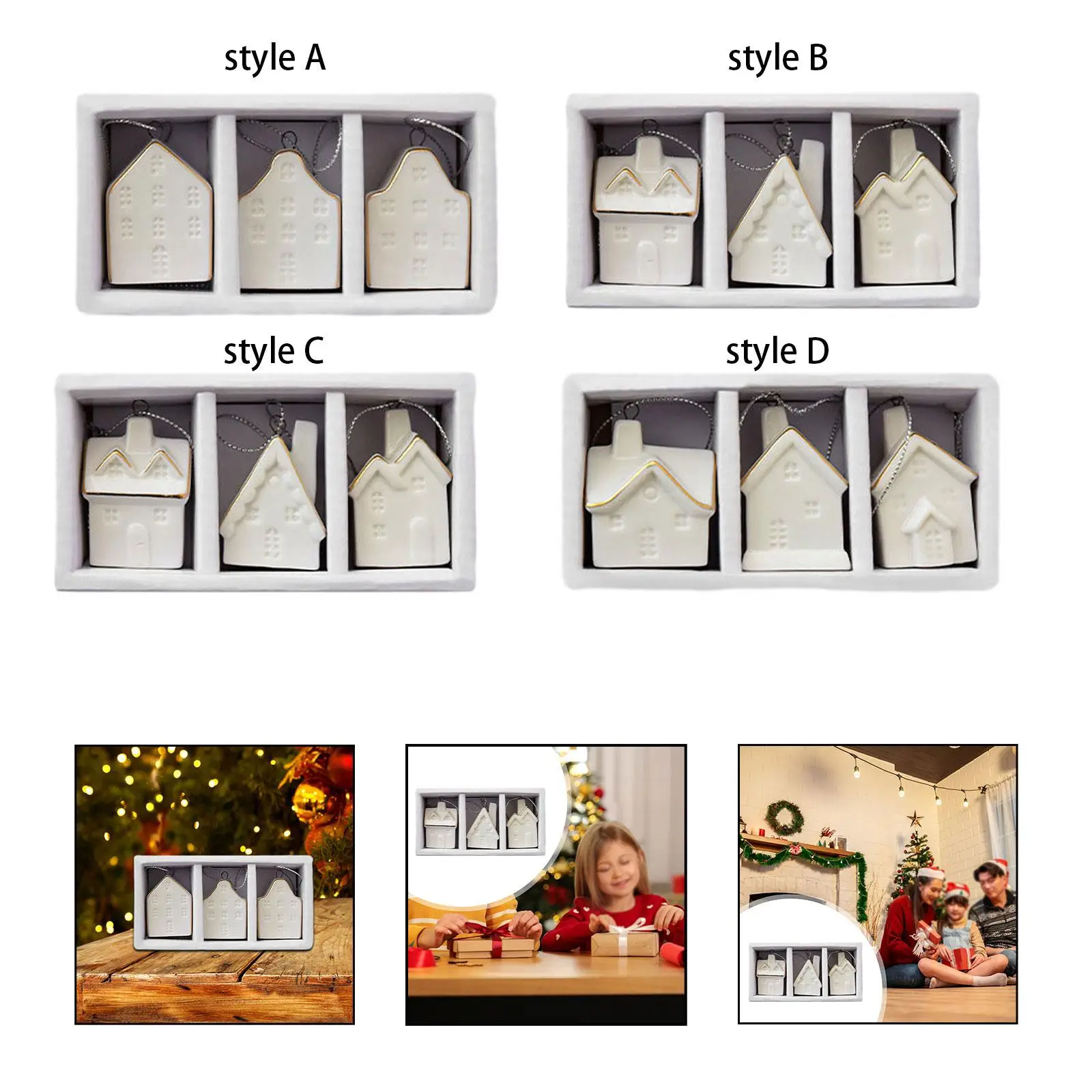 style A

style B

style C

style D