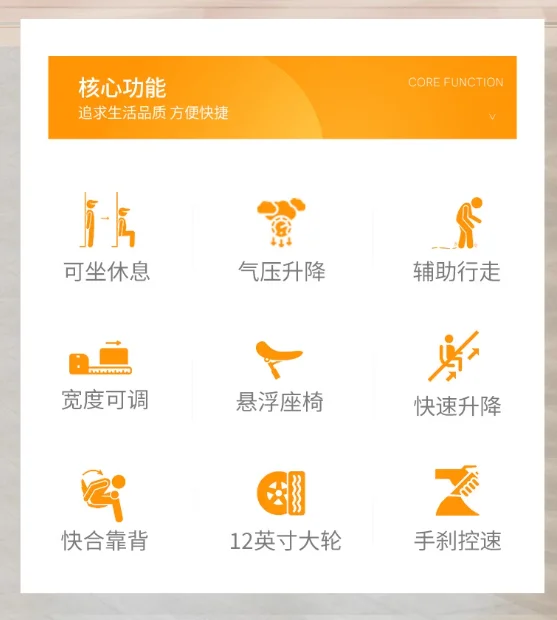 核心功能
追求生活品质 方便快捷

CORE FUNCTION

可坐休息

气压升降

辅助行走

宽度可调

悬浮座椅

快速升降

快合靠背

12英寸大轮

手刹控速