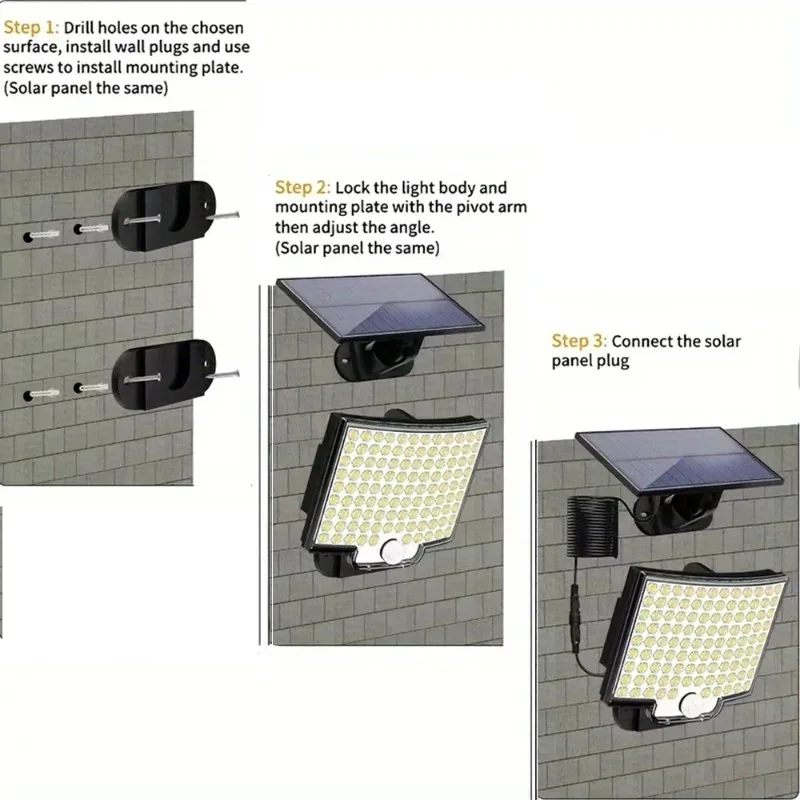 Step 1: Drill holes on the chosen surface, install wall plugs and use screws to install mounting plate. (Solar panel the same)

Step 2: Lock the light body and mounting plate with the pivot arm then adjust the angle. (Solar panel the same)

Step 3: Connect the solar panel plug