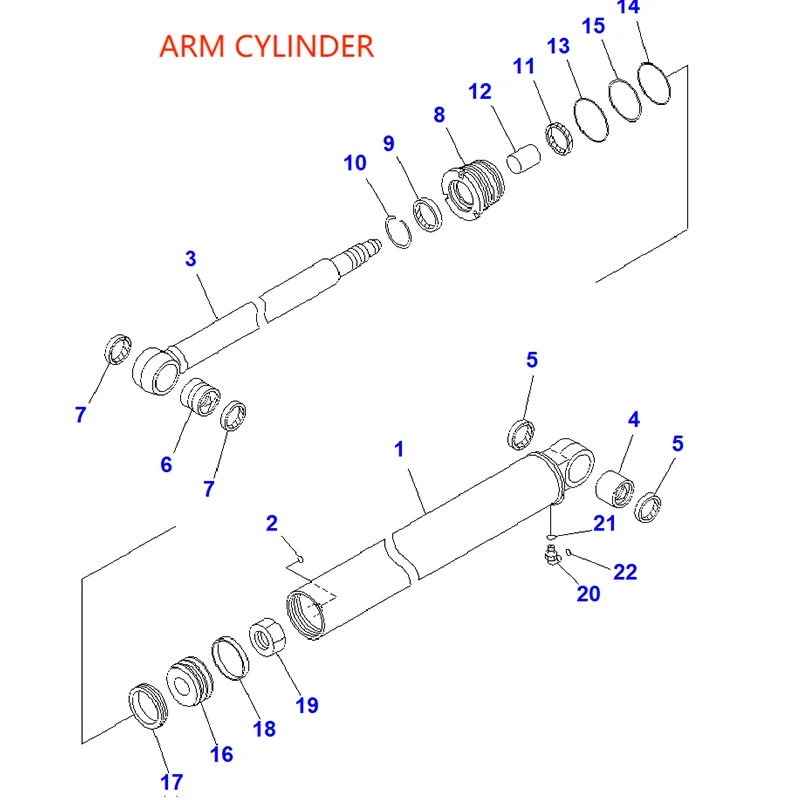 ARM CYLINDER

14
15
13
11
12
8
9
10
3
7
6
7
5
4
5
1
2
21
22
20
19
18
16
17