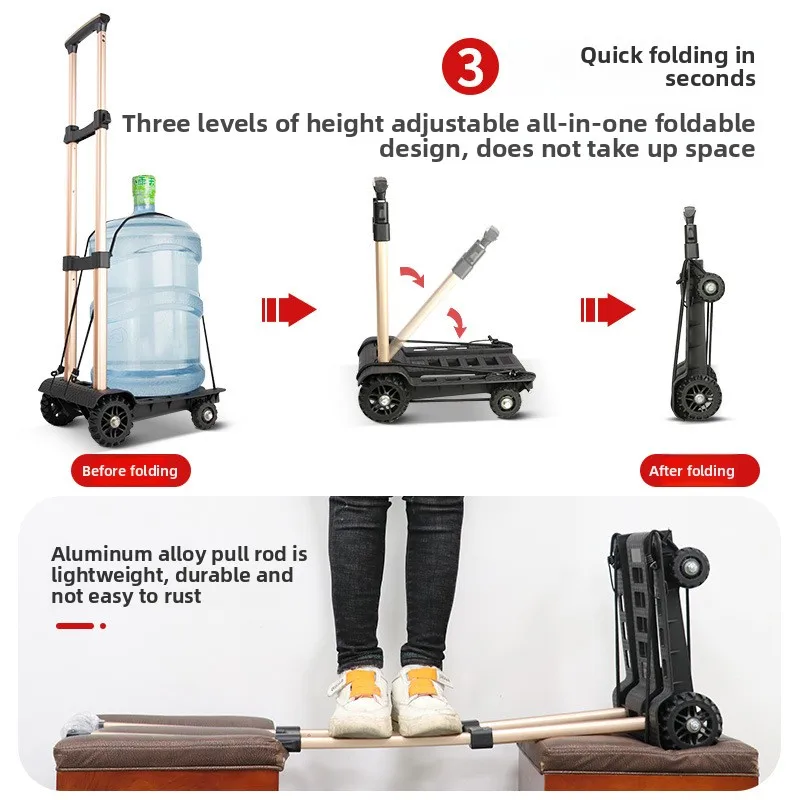 3

Quick folding in seconds

Three levels of height adjustable all-in-one foldable design, does not take up space

Before folding

After folding

Aluminum alloy pull rod is lightweight, durable and not easy to rust