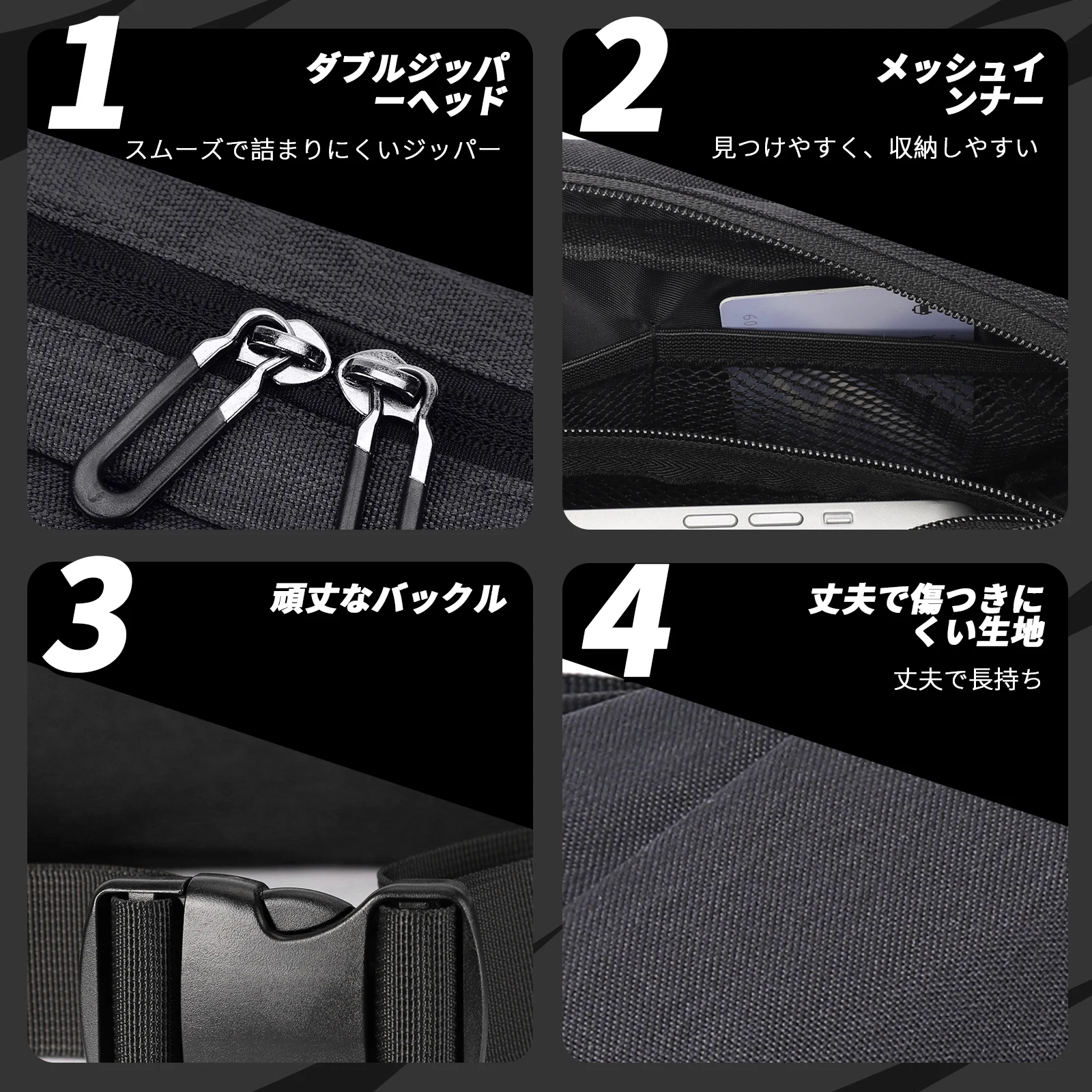 1

ダブルジッパーヘッド

スムーズで詰まりにくいジッパー

2

メッシュインナー

見つけやすく、収納しやすい

3

頑丈なバックル

4

丈夫で傷つきにくい生地

丈夫で長持ち