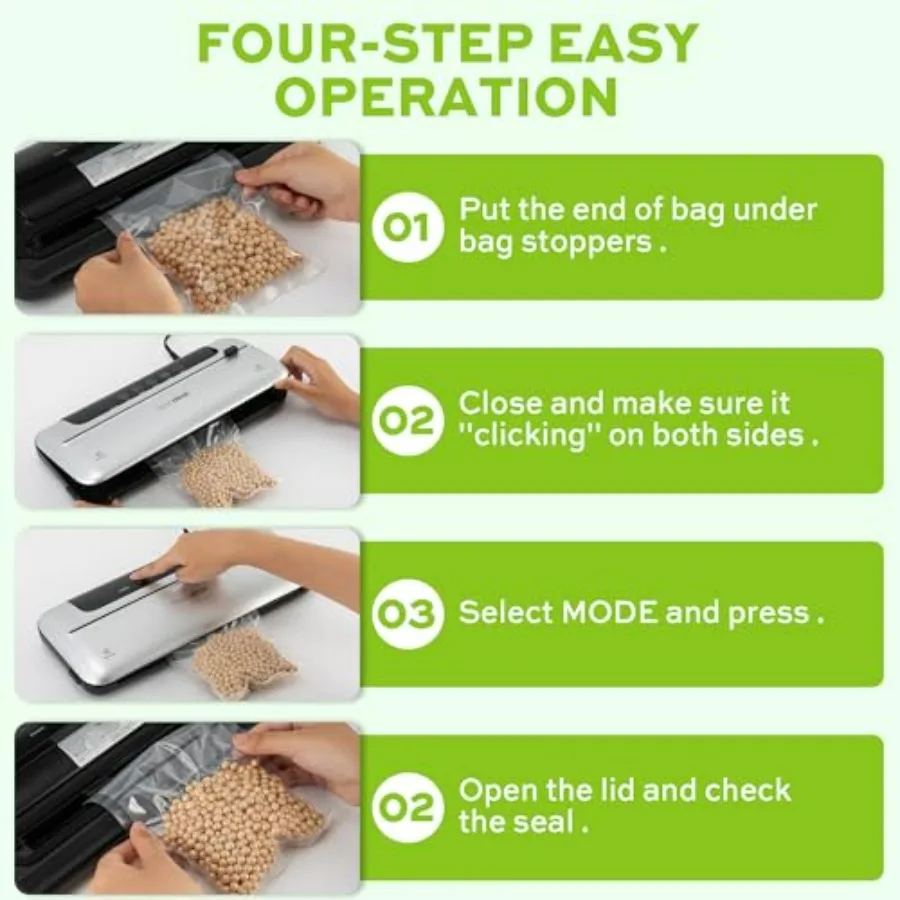 FOUR-STEP EASY OPERATION

01 Put the end of bag under bag stoppers .

02 Close and make sure it "clicking" on both sides .

03 Select MODE and press .

02 Open the lid and check the seal .