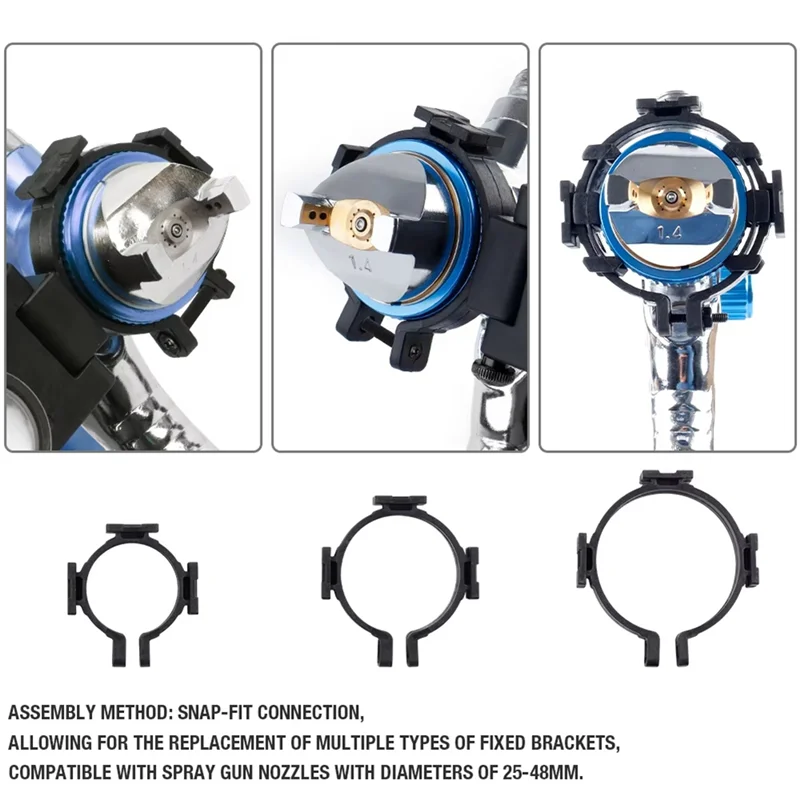 1.4

1.4

ASSEMBLY METHOD: SNAP-FIT CONNECTION,
ALLOWING FOR THE REPLACEMENT OF MULTIPLE TYPES OF FIXED BRACKETS,
COMPATIBLE WITH SPRAY GUN NOZZLES WITH DIAMETERS OF 25-48MM.