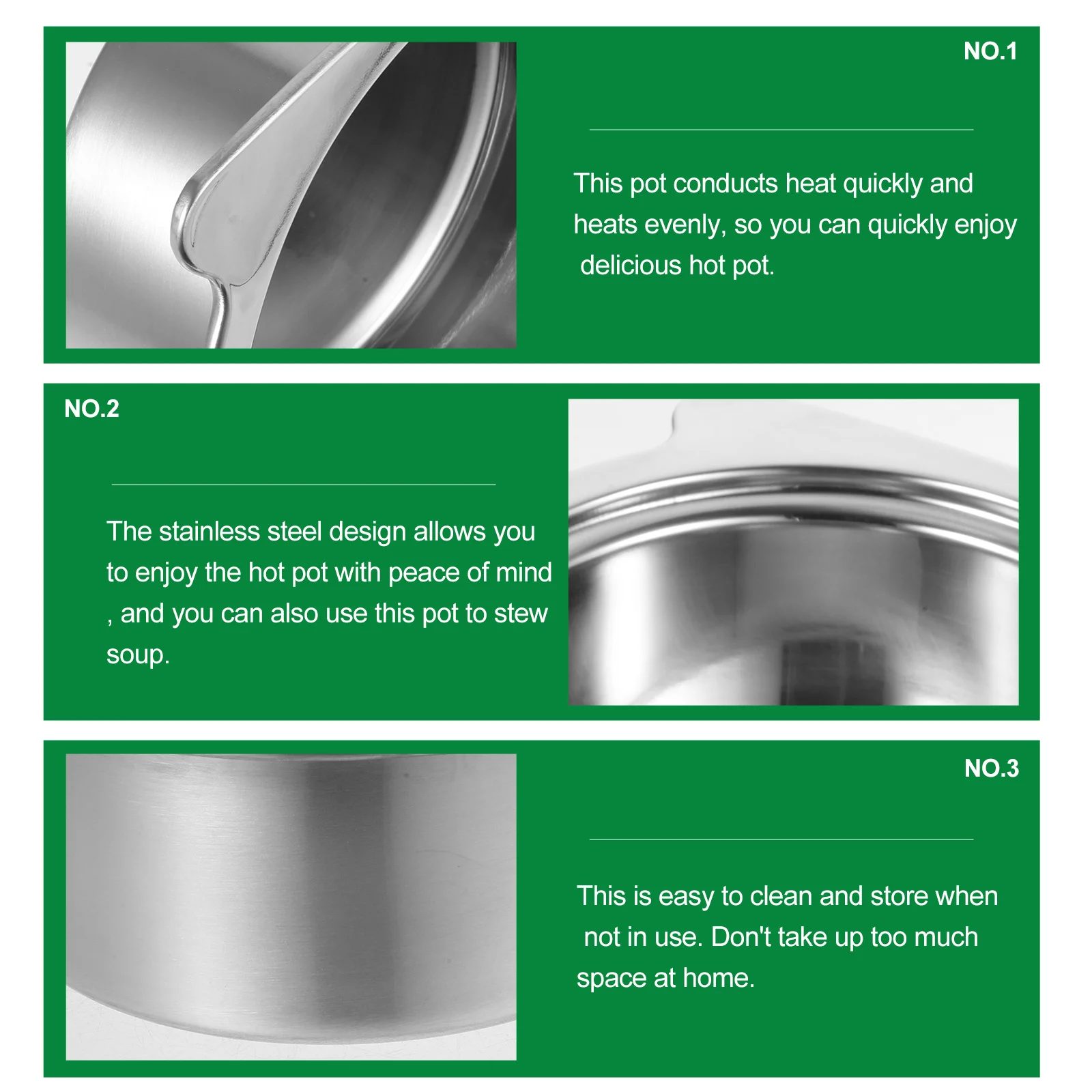 NO.1

This pot conducts heat quickly and heats evenly, so you can quickly enjoy delicious hot pot.

NO.2

The stainless steel design allows you to enjoy the hot pot with peace of mind , and you can also use this pot to stew soup.

NO.3

This is easy to clean and store when not in use. Don't take up too much space at home.