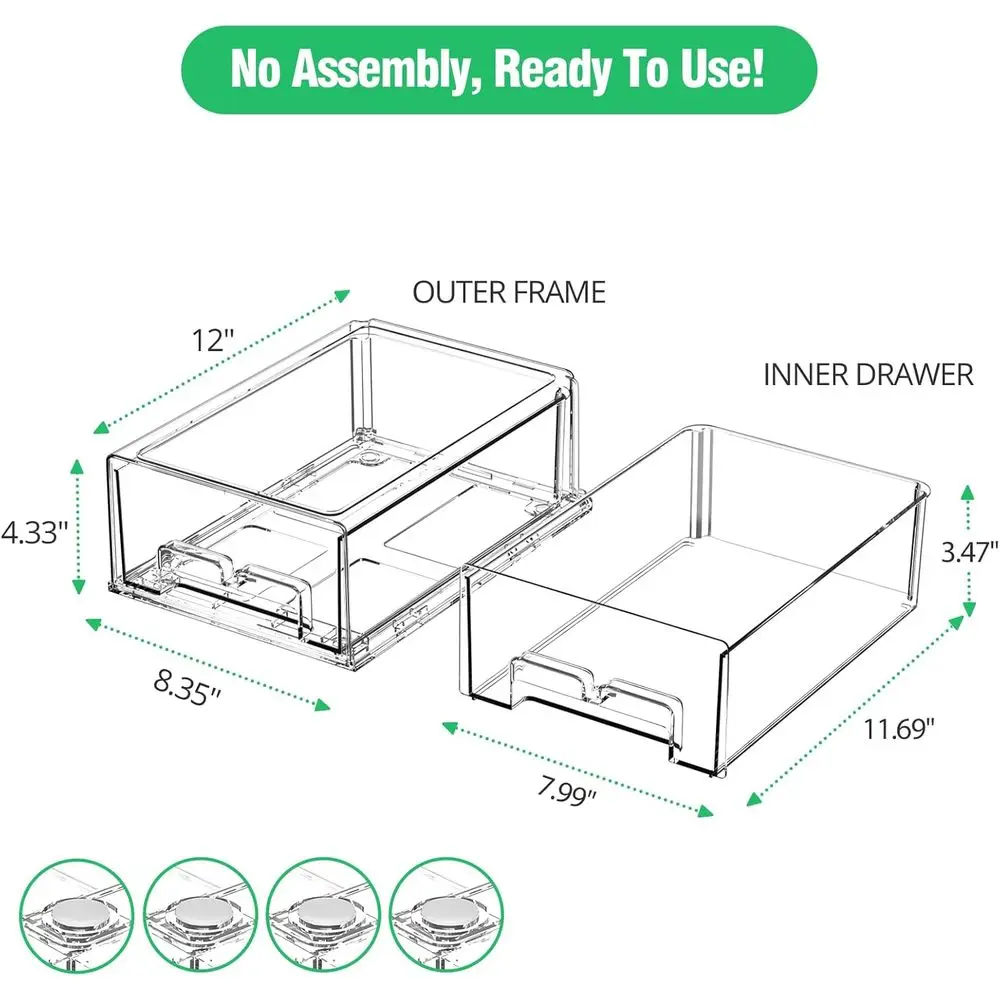 No Assembly, Ready To Use!

OUTER FRAME

12"

4.33"

8.35"

INNER DRAWER

3.47"

11.69"

7.99"