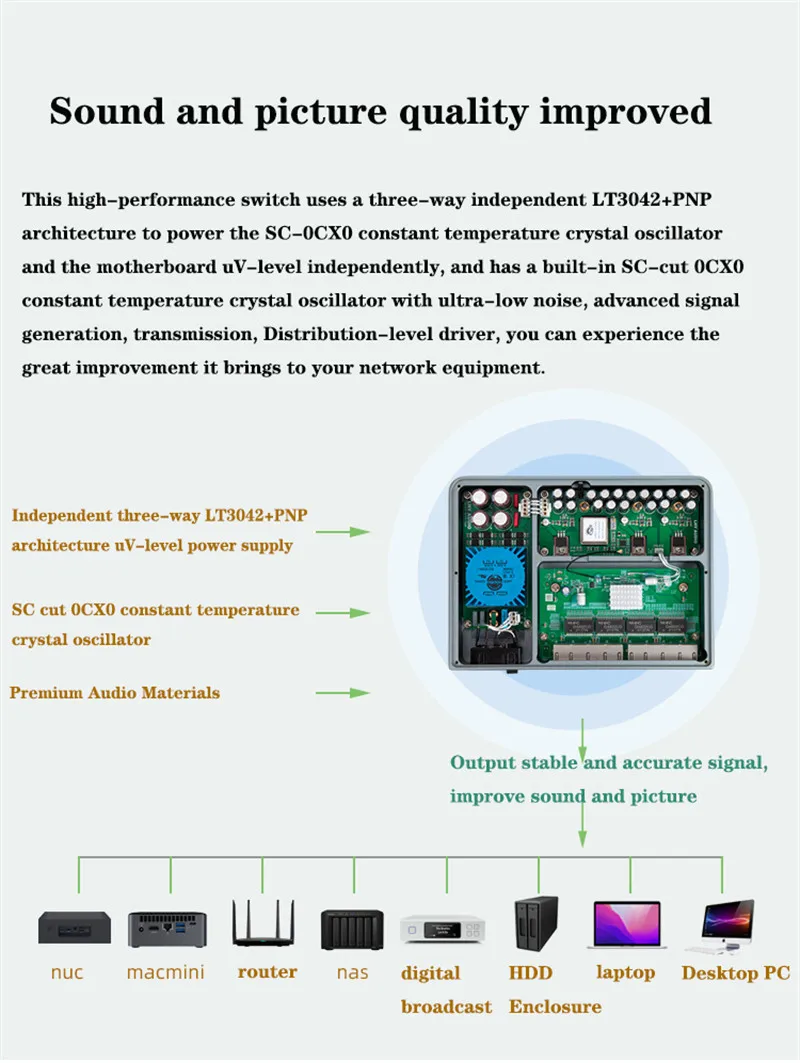 Sound and picture quality improved

This high-performance switch uses a three-way independent LT3042+PNP architecture to power the SC-0CX0 constant temperature crystal oscillator and the motherboard uV-level independently, and has a built-in SC-cut 0CX0 constant temperature crystal oscillator with ultra-low noise, advanced signal generation, transmission, Distribution-level driver, you can experience the great improvement it brings to your network equipment.

Independent three-way LT3042+PNP architecture uV-level power supply

SC cut 0CX0 constant temperature crystal oscillator

Premium Audio Materials

Output stable and accurate signal, improve sound and picture

nuc

macmini

router

nas

digital broadcast

HDD Enclosure

laptop

Desktop PC