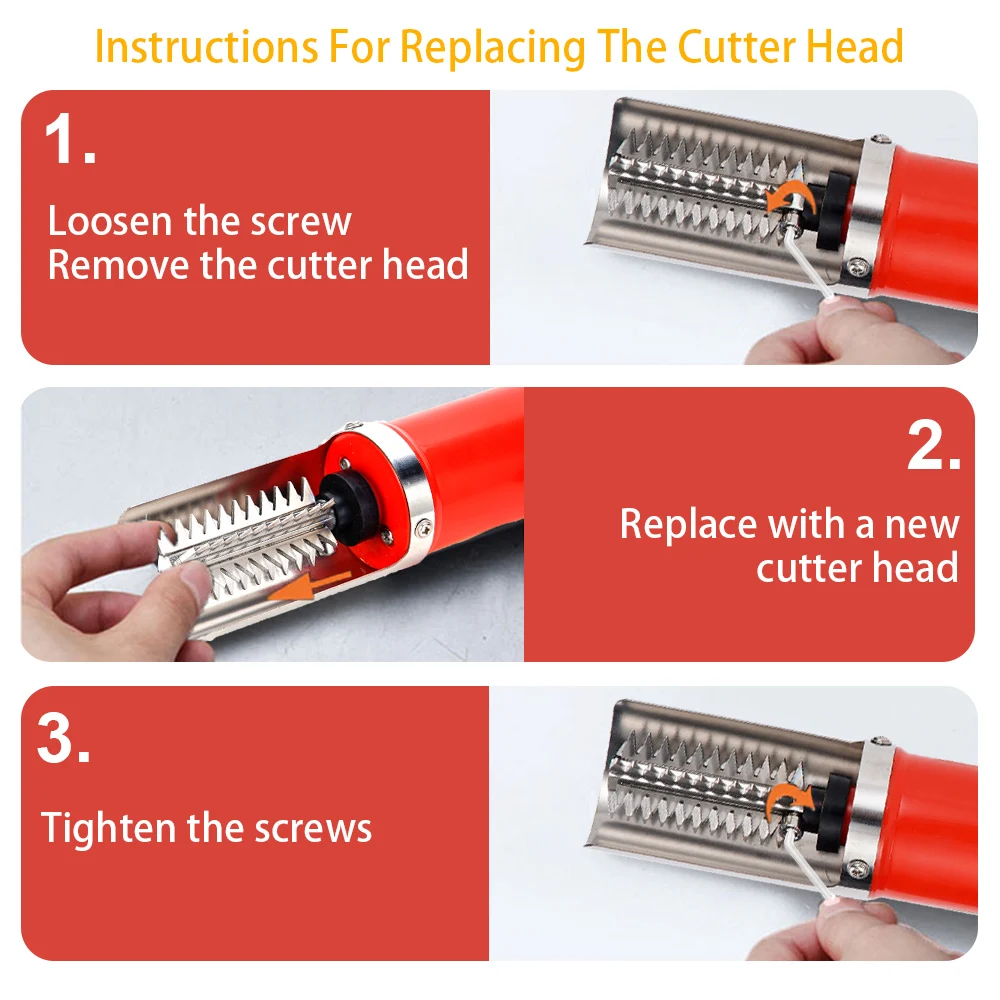 Instructions For Replacing The Cutter Head

1.

Loosen the screw
Remove the cutter head

2.

Replace with a new cutter head

3.

Tighten the screws