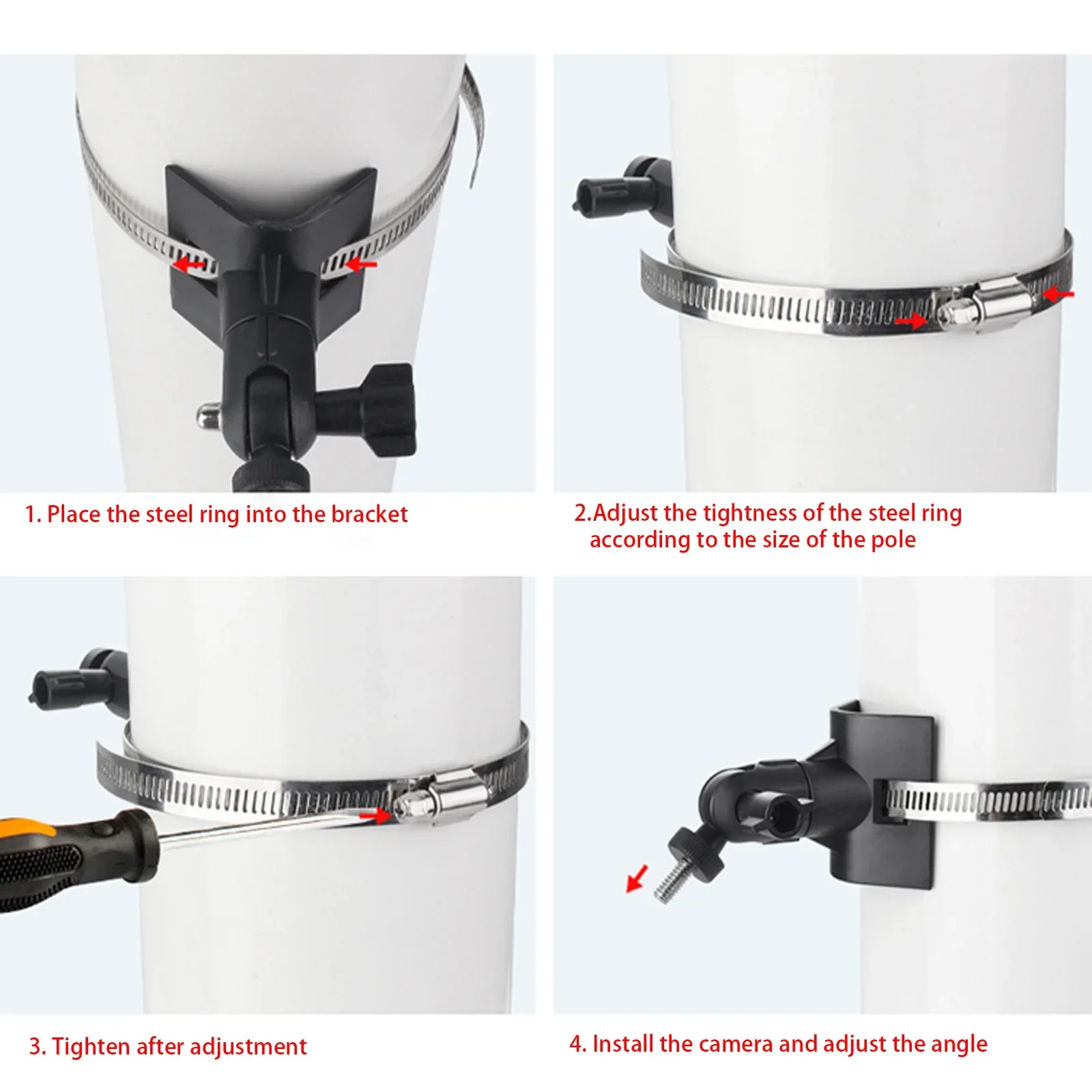 1. Place the steel ring into the bracket

2.Adjust the tightness of the steel ring according to the size of the pole

3. Tighten after adjustment

4. Install the camera and adjust the angle