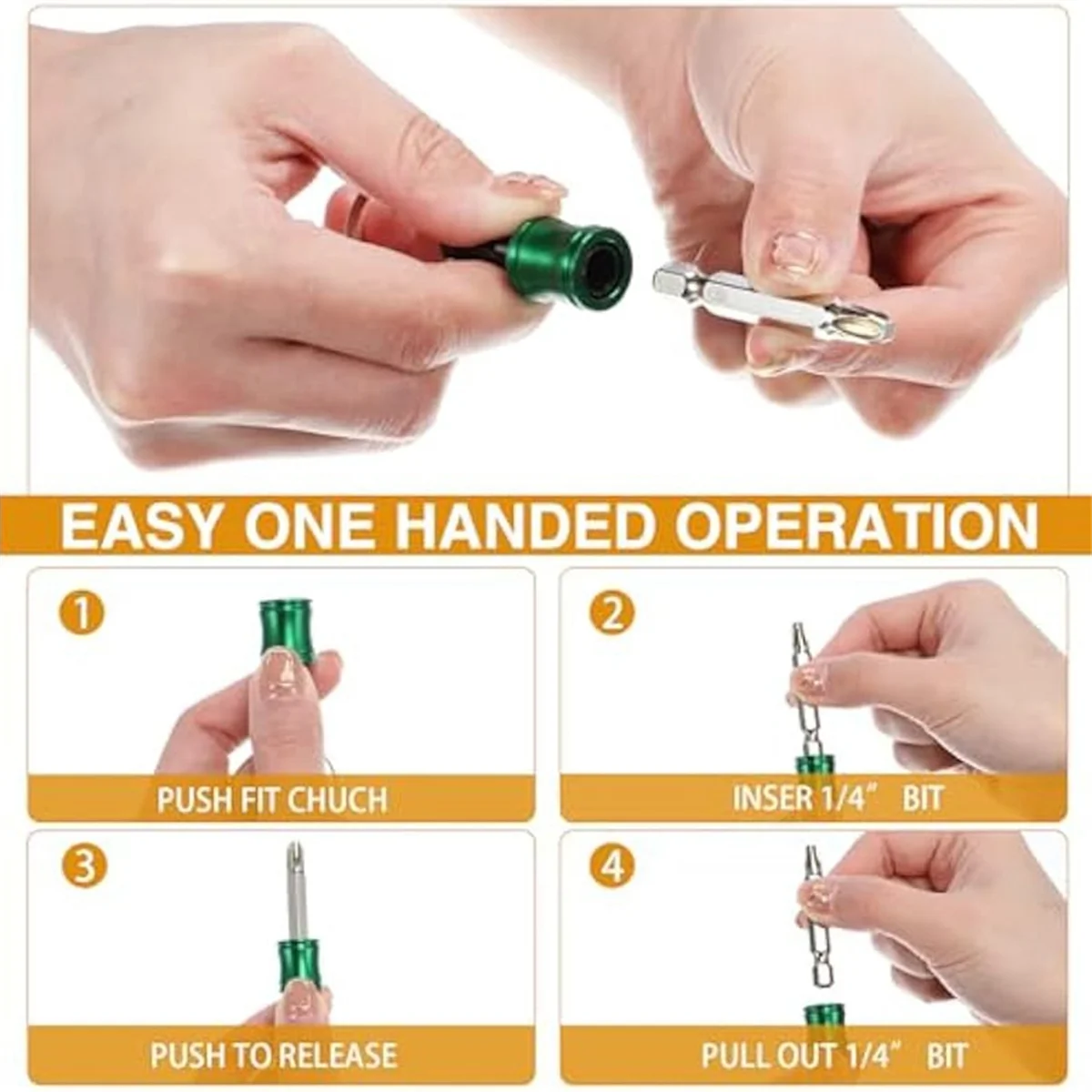 EASY ONE HANDED OPERATION

1
PUSH FIT CHUCH

2
INSER 1/4" BIT

3
PUSH TO RELEASE

4
PULL OUT 1/4" BIT