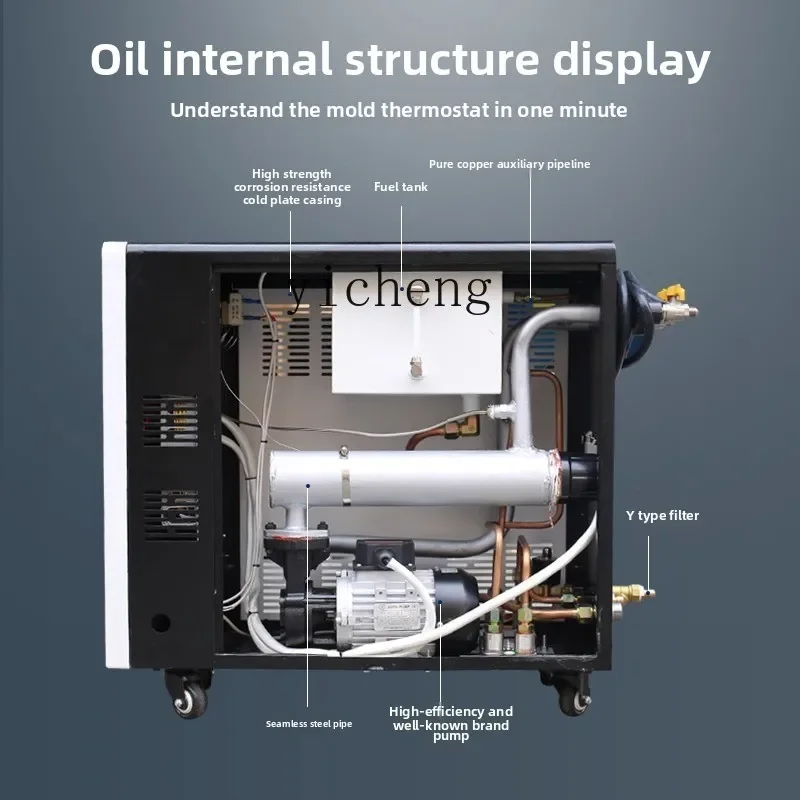 Oil internal structure display

Understand the mold thermostat in one minute

High strength corrosion resistance cold plate casing

Fuel tank

Pure copper auxiliary pipeline

yicheng

Y type filter

Seamless steel pipe

High-efficiency and well-known brand pump