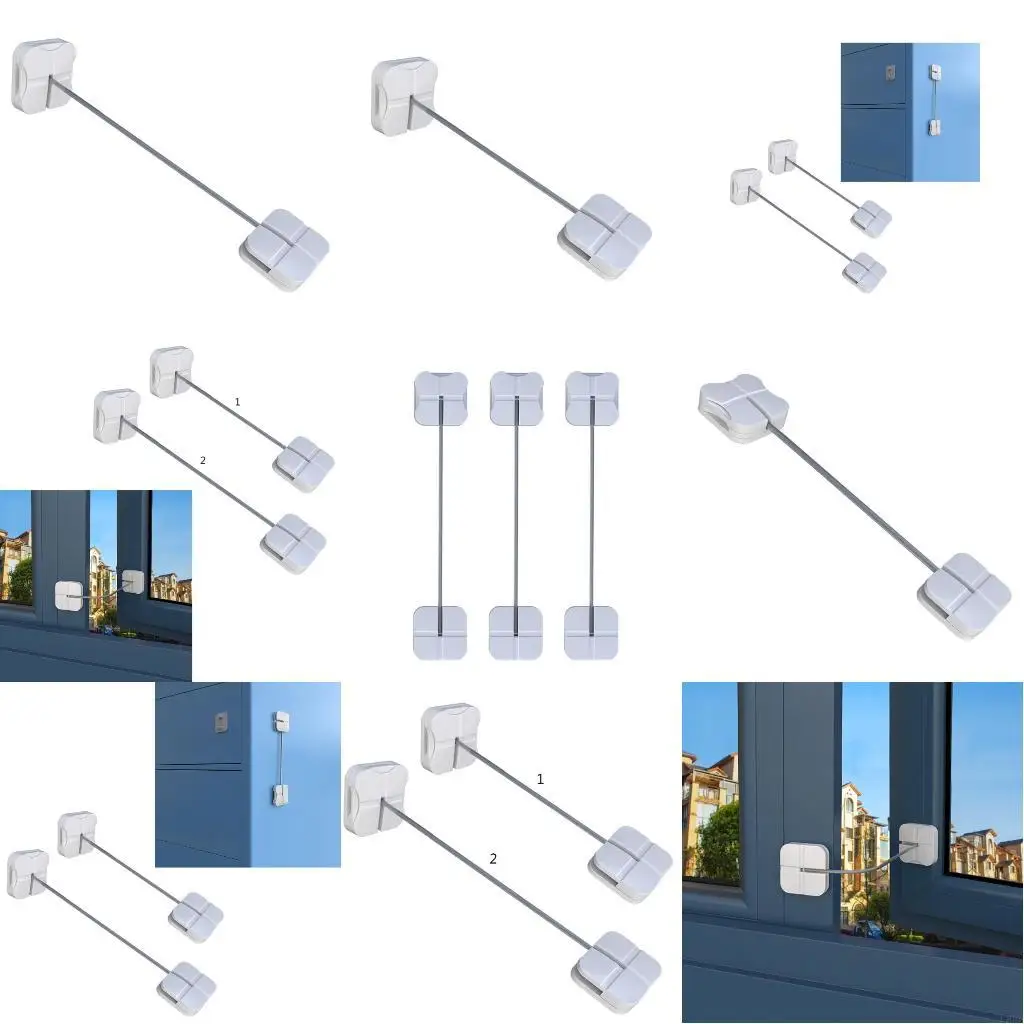 1
2
1
2