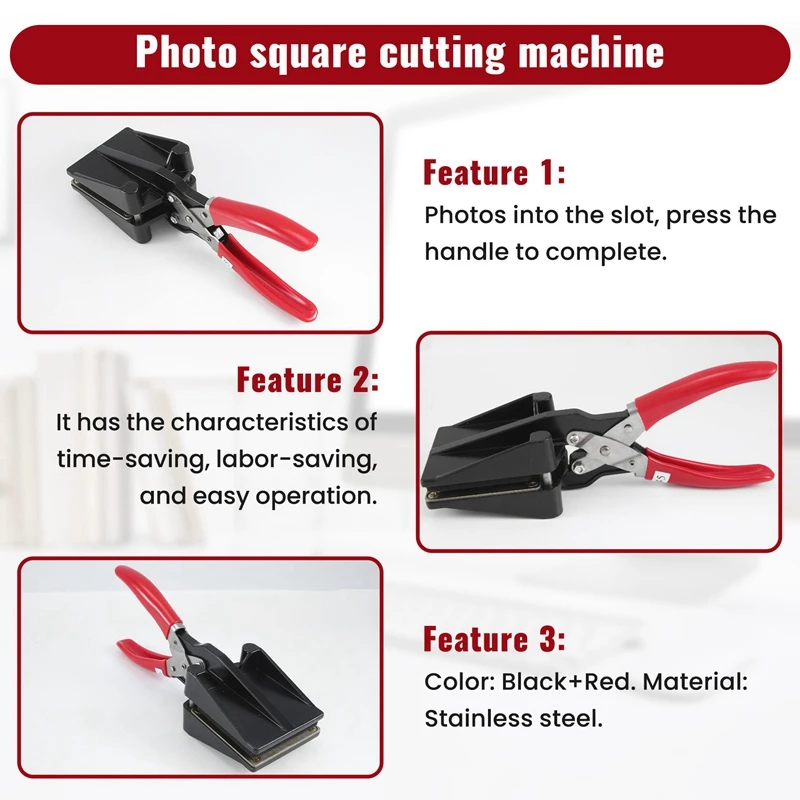 Photo square cutting machine

Feature 1:
Photos into the slot, press the handle to complete.

Feature 2:
It has the characteristics of time-saving, labor-saving, and easy operation.

Feature 3:
Color: Black+Red. Material: Stainless steel.