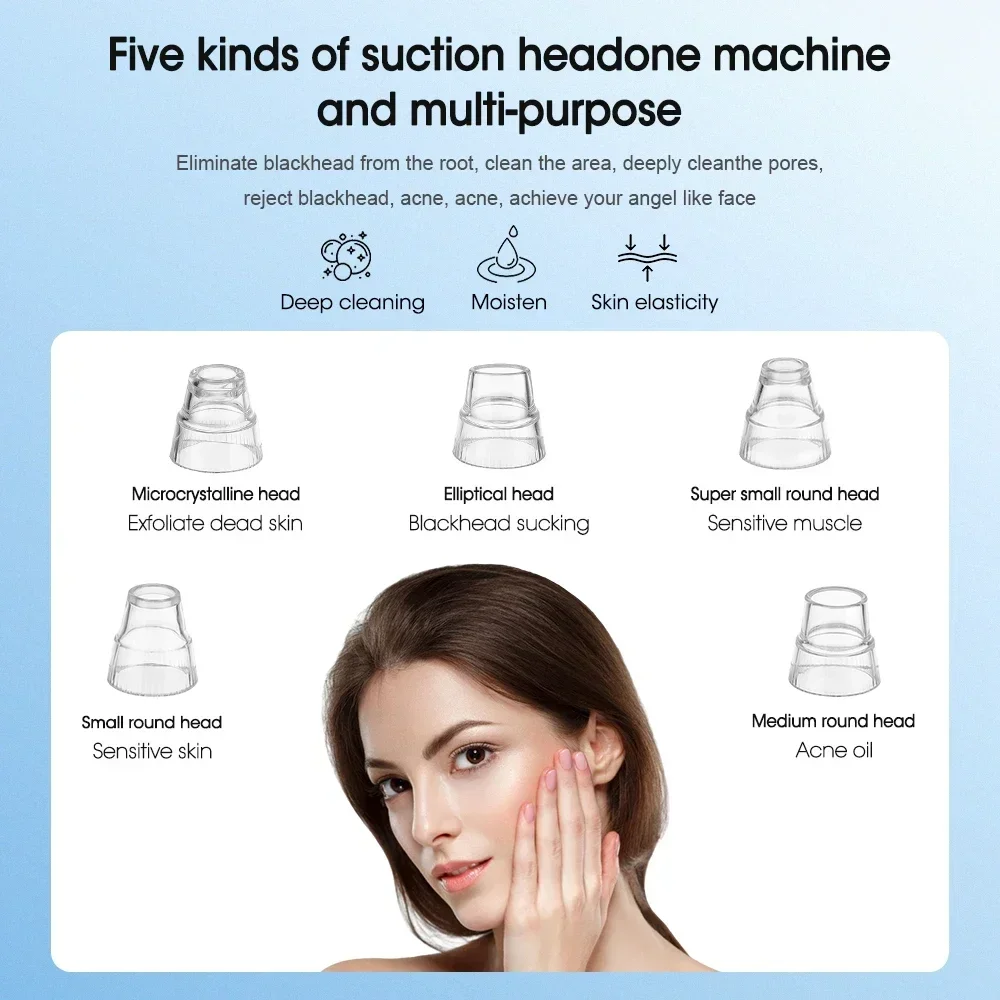 Five kinds of suction headone machine and multi-purpose

Eliminate blackhead from the root, clean the area, deeply cleanthe pores, reject blackhead, acne, acne, achieve your angel like face

Deep cleaning

Moisten

Skin elasticity

Microcrystalline head
Exfoliate dead skin

Elliptical head
Blackhead sucking

Super small round head
Sensitive muscle

Small round head
Sensitive skin

Medium round head
Acne oil