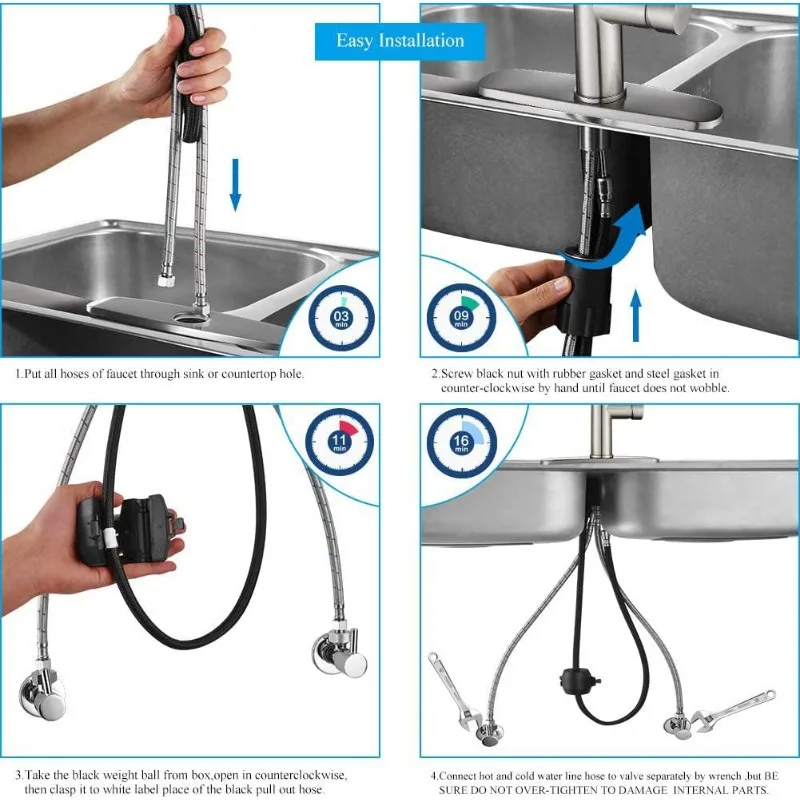 Easy Installation

03 min

1.Put all hoses of faucet through sink or countertop hole.

09 min

2.Screw black nut with rubber gasket and steel gasket in counter-clockwise by hand until faucet does not wobble.

11 min

3.Take the black weight ball from box,open in counterclockwise, then clasp it to white label place of the black pull out hose.

16 min

4.Connect hot and cold water line hose to valve separately by wrench ,but BE SURE DO NOT OVER-TIGHTEN TO DAMAGE INTERNAL PARTS.