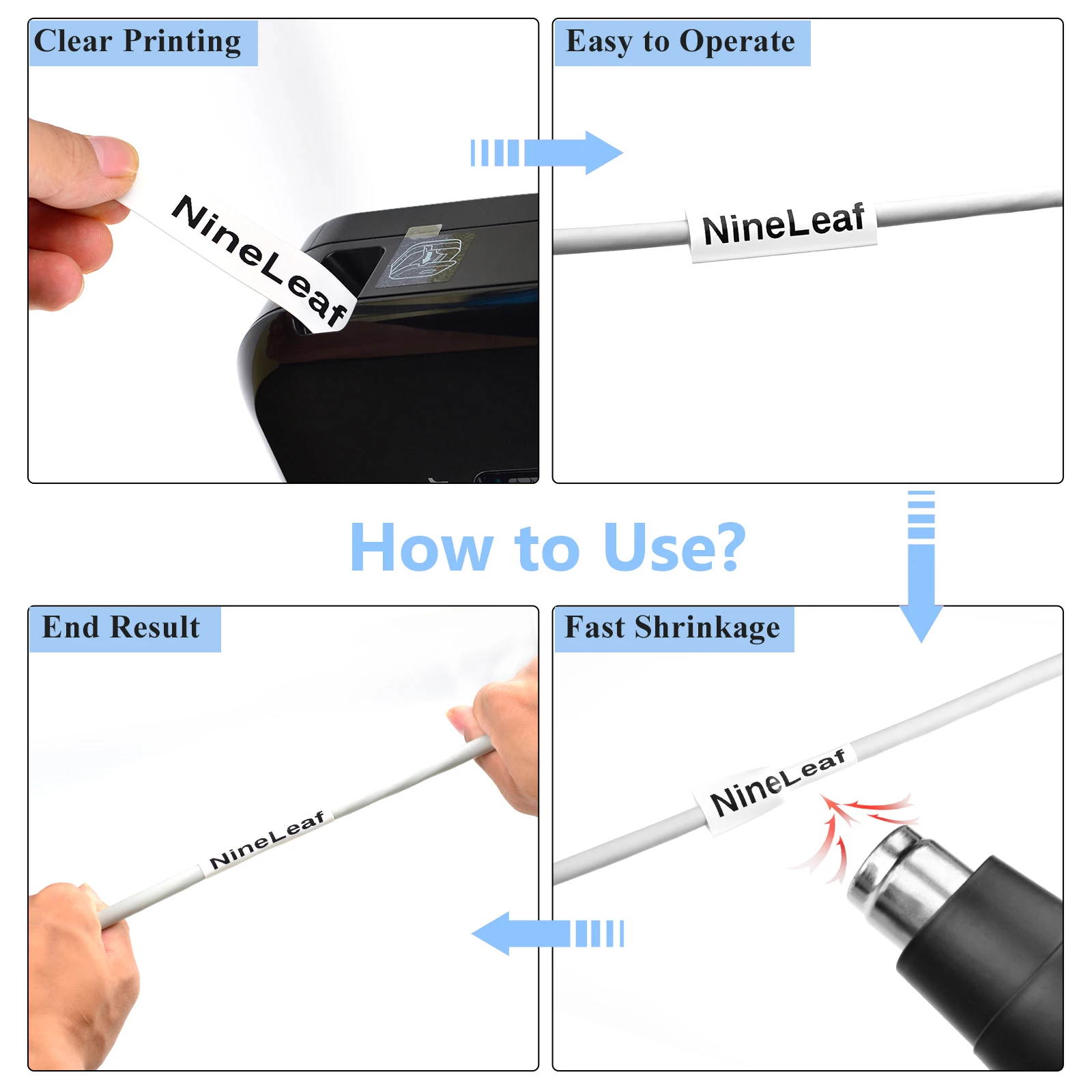 Clear Printing

NineLeaf

Easy to Operate

NineLeaf

How to Use?

End Result

NineLeaf

Fast Shrinkage

NineLeaf