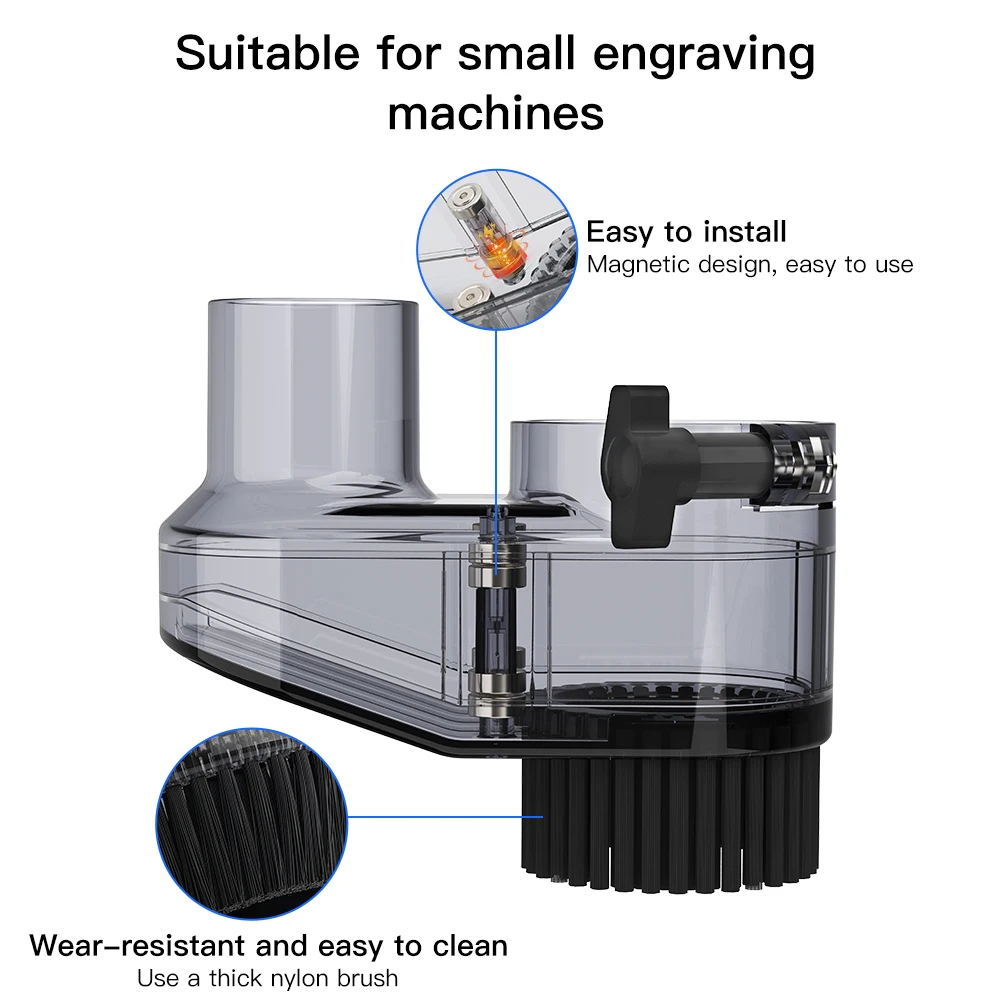 Suitable for small engraving machines

Easy to install
Magnetic design, easy to use

Wear-resistant and easy to clean
Use a thick nylon brush