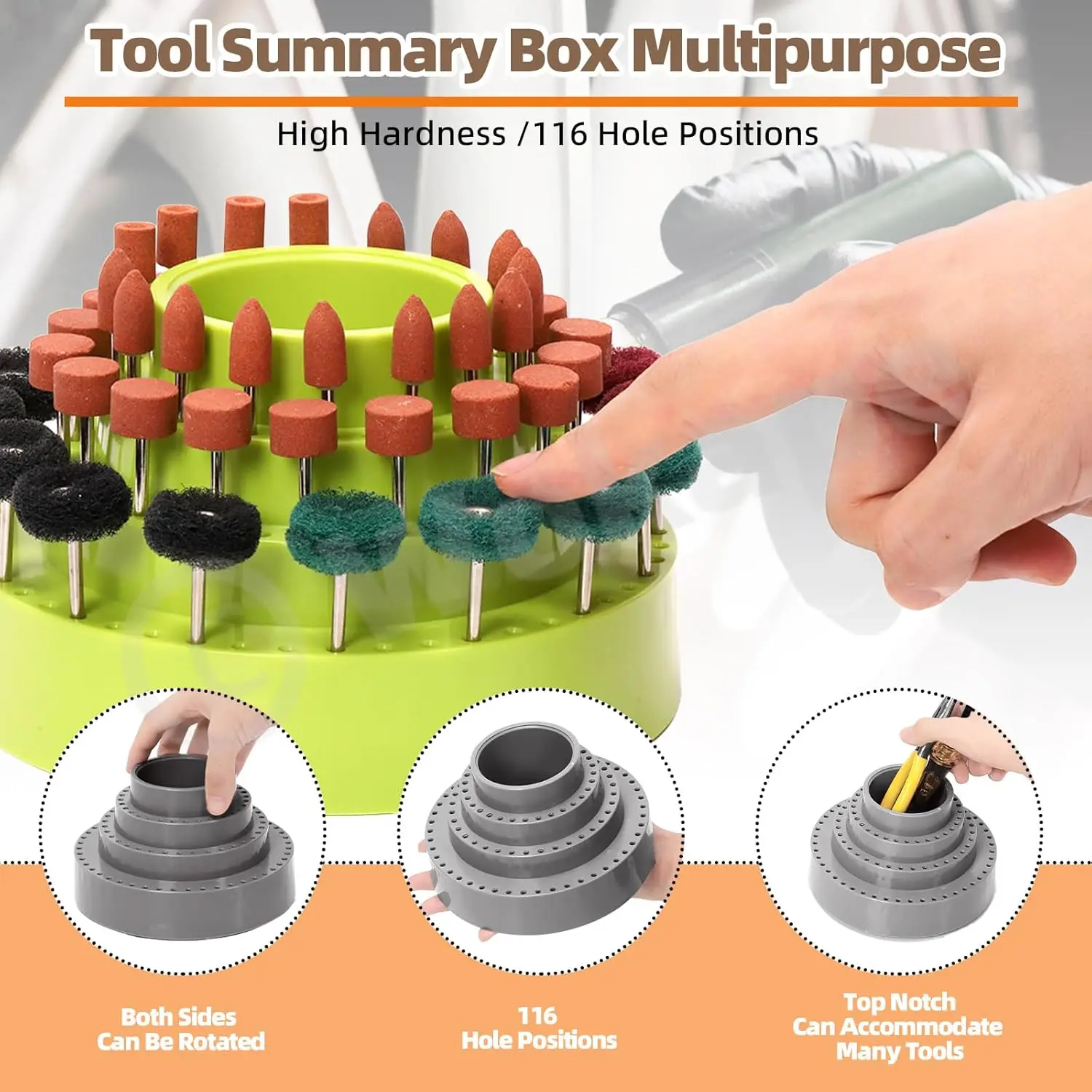 Tool Summary Box Multipurpose

High Hardness /116 Hole Positions

Both Sides
Can Be Rotated

116
Hole Positions

Top Notch
Can Accommodate
Many Tools