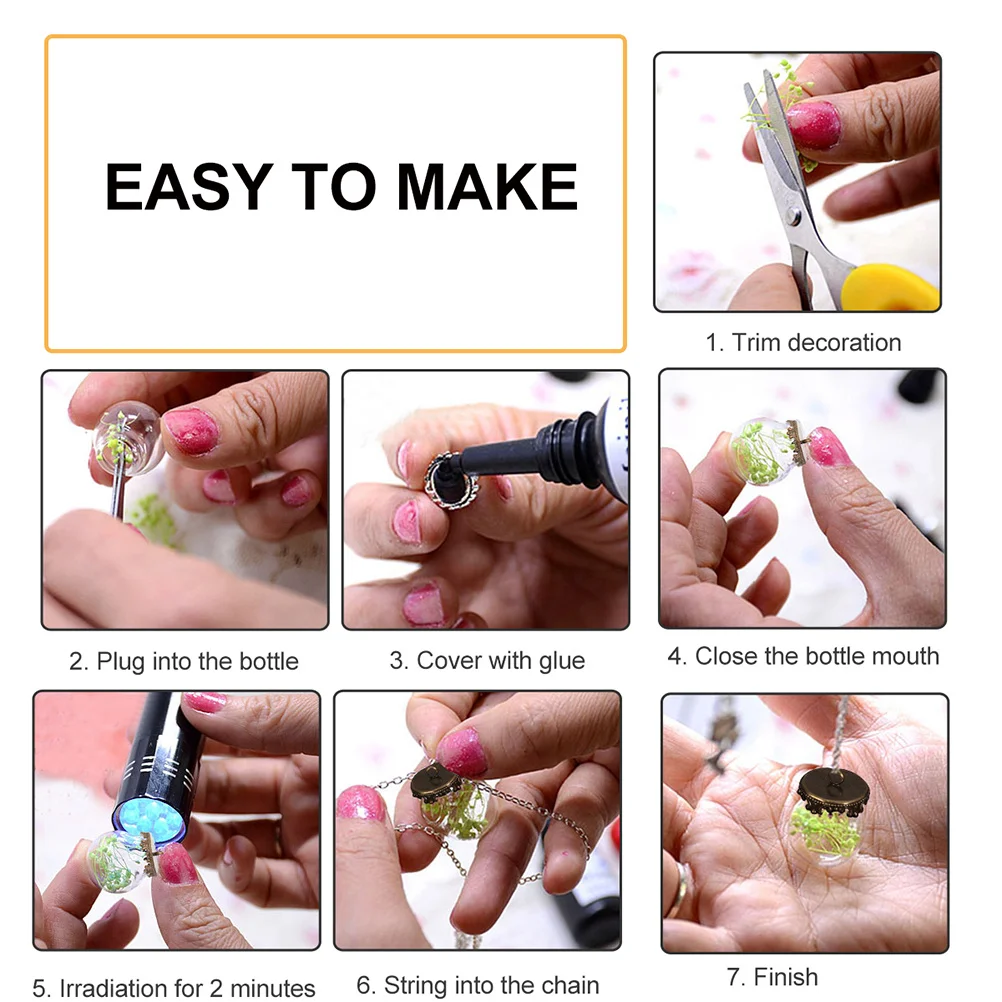 EASY TO MAKE

1. Trim decoration

2. Plug into the bottle

3. Cover with glue

4. Close the bottle mouth

5. Irradiation for 2 minutes

6. String into the chain

7. Finish