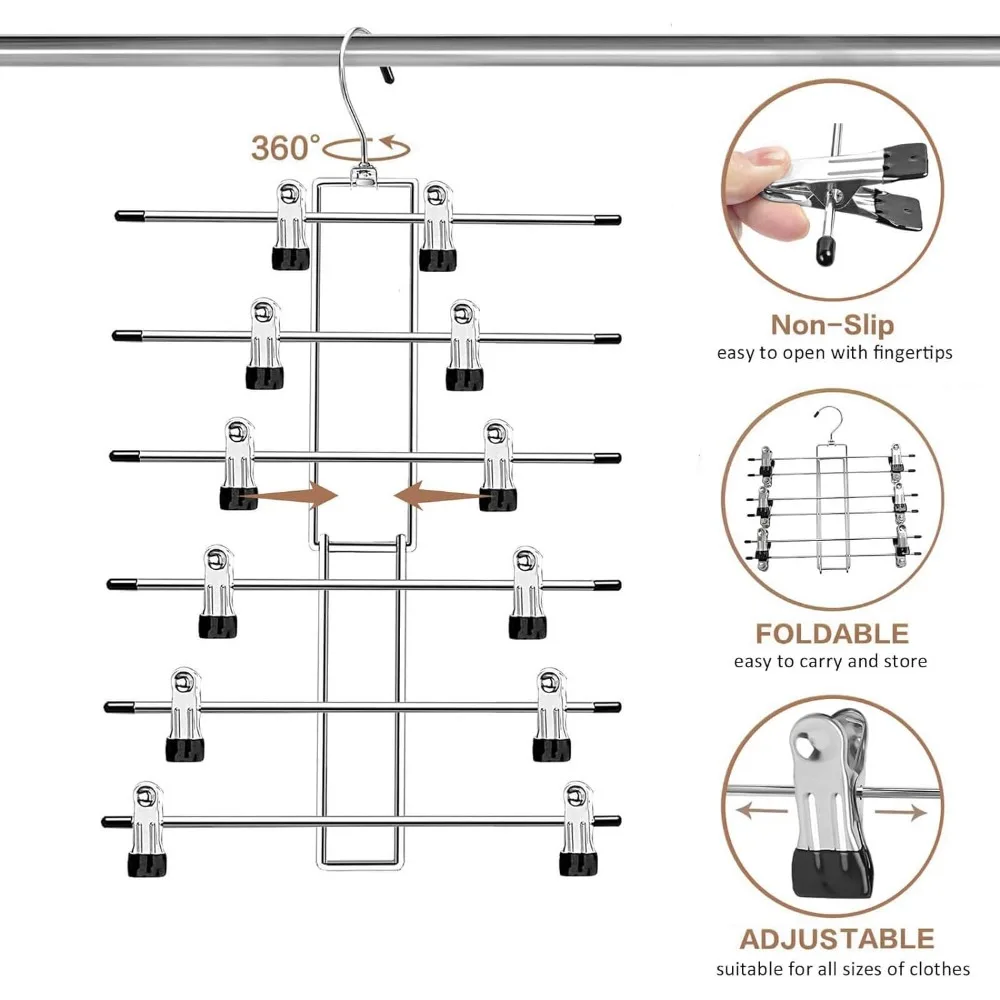 360°

Non-Slip
easy to open with fingertips

FOLDABLE
easy to carry and store

ADJUSTABLE
suitable for all sizes of clothes