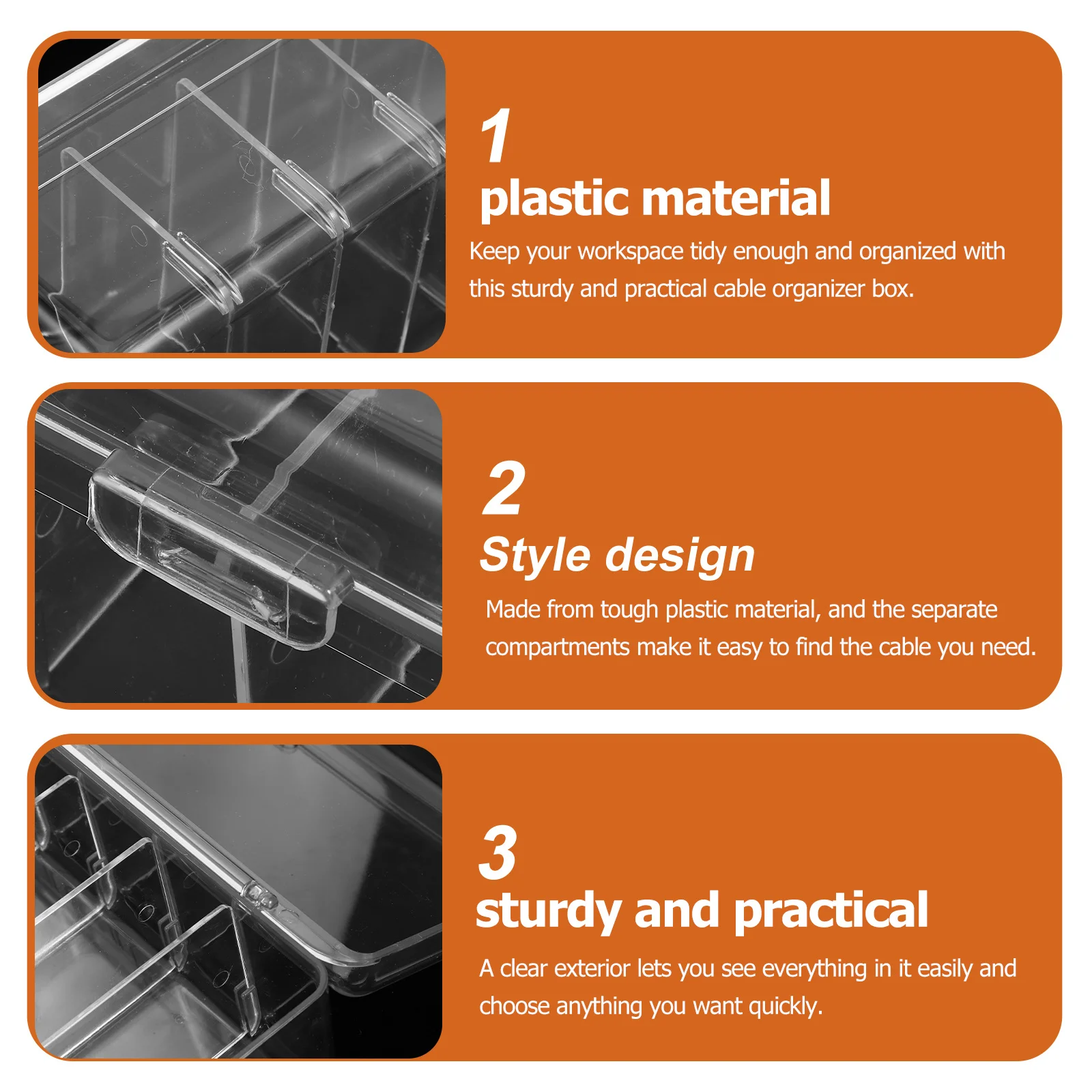 1
plastic material
Keep your workspace tidy enough and organized with this sturdy and practical cable organizer box.

2
Style design
Made from tough plastic material, and the separate compartments make it easy to find the cable you need.

3
sturdy and practical
A clear exterior lets you see everything in it easily and choose anything you want quickly.