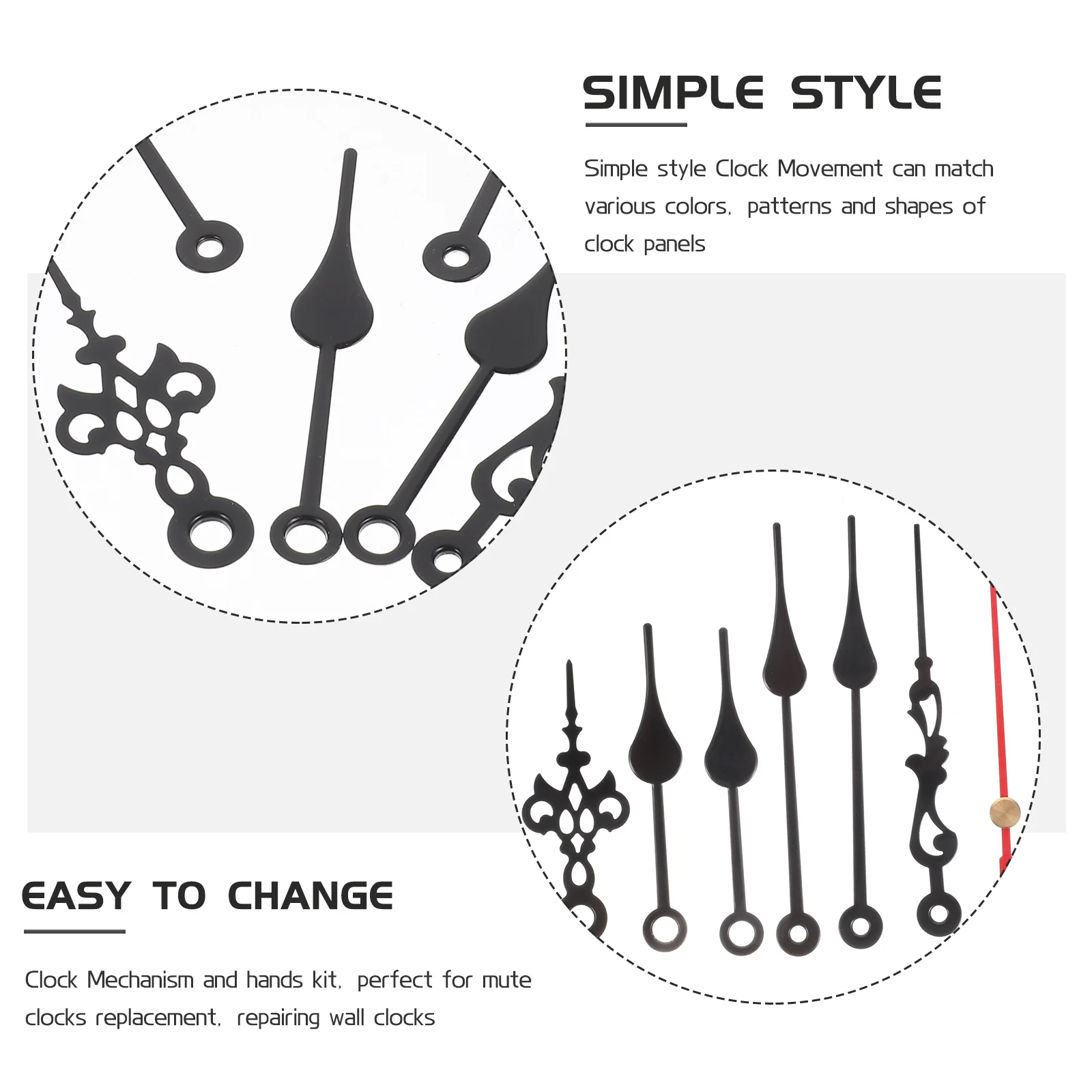 SIMPLE STYLE

Simple style Clock Movement can match various colors, patterns and shapes of clock panels

EASY TO CHANGE

Clock Mechanism and hands kit, perfect for mute clocks replacement, repairing wall clocks