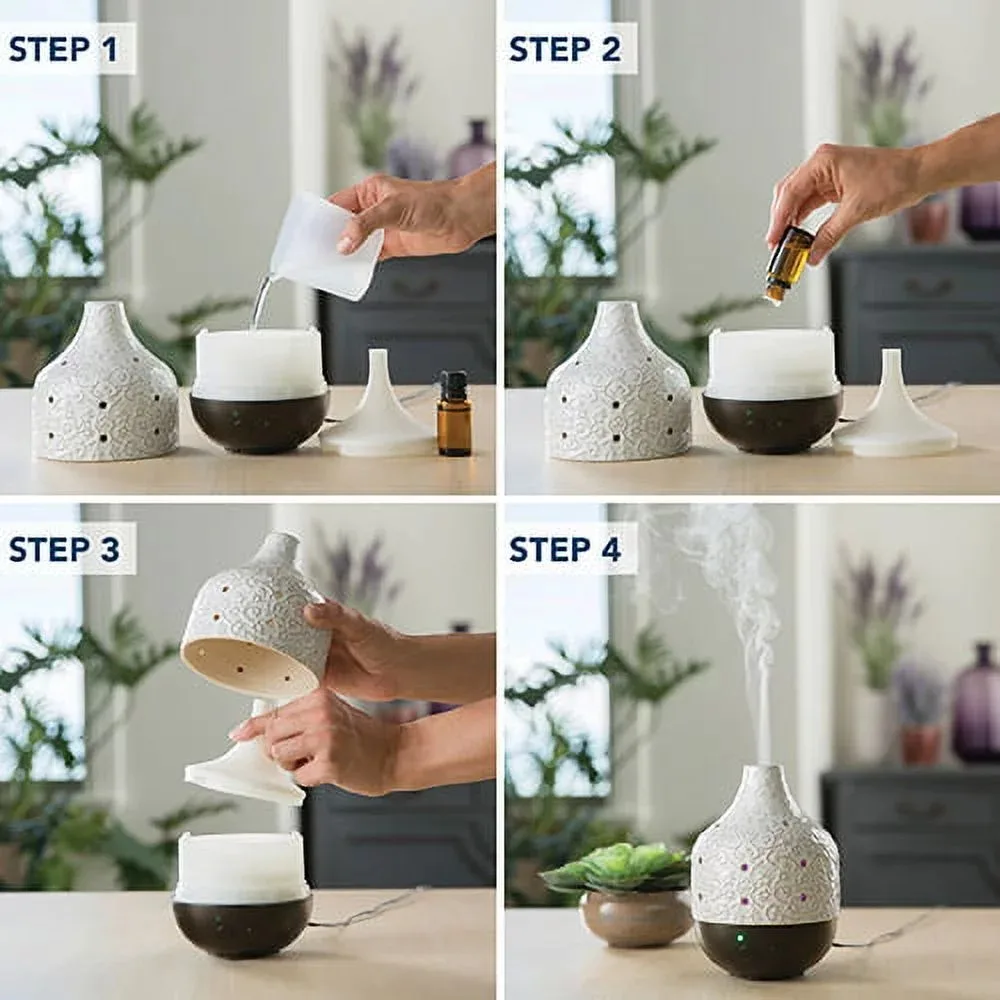 STEP 1

STEP 2

STEP 3

STEP 4