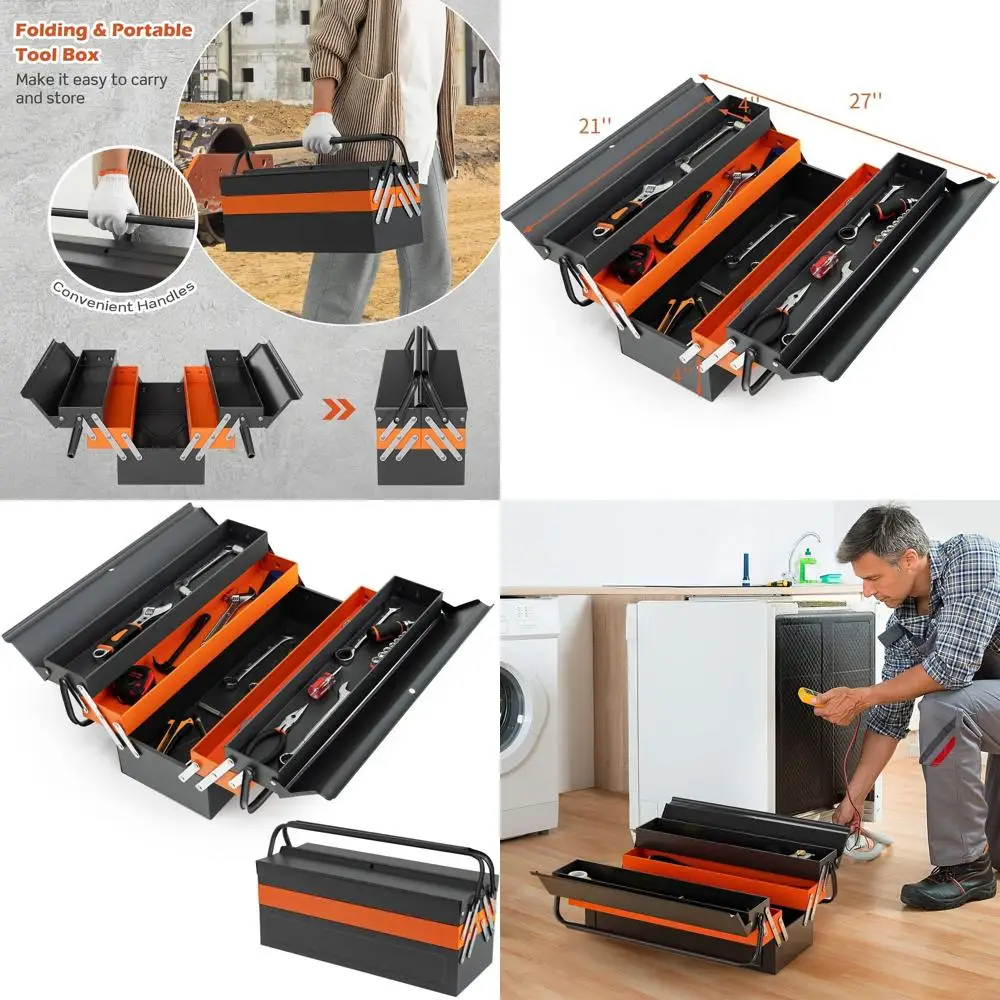 Folding & Portable Tool Box
Make it easy to carry and store

Convenient Handles

21''
4''
27''
4''