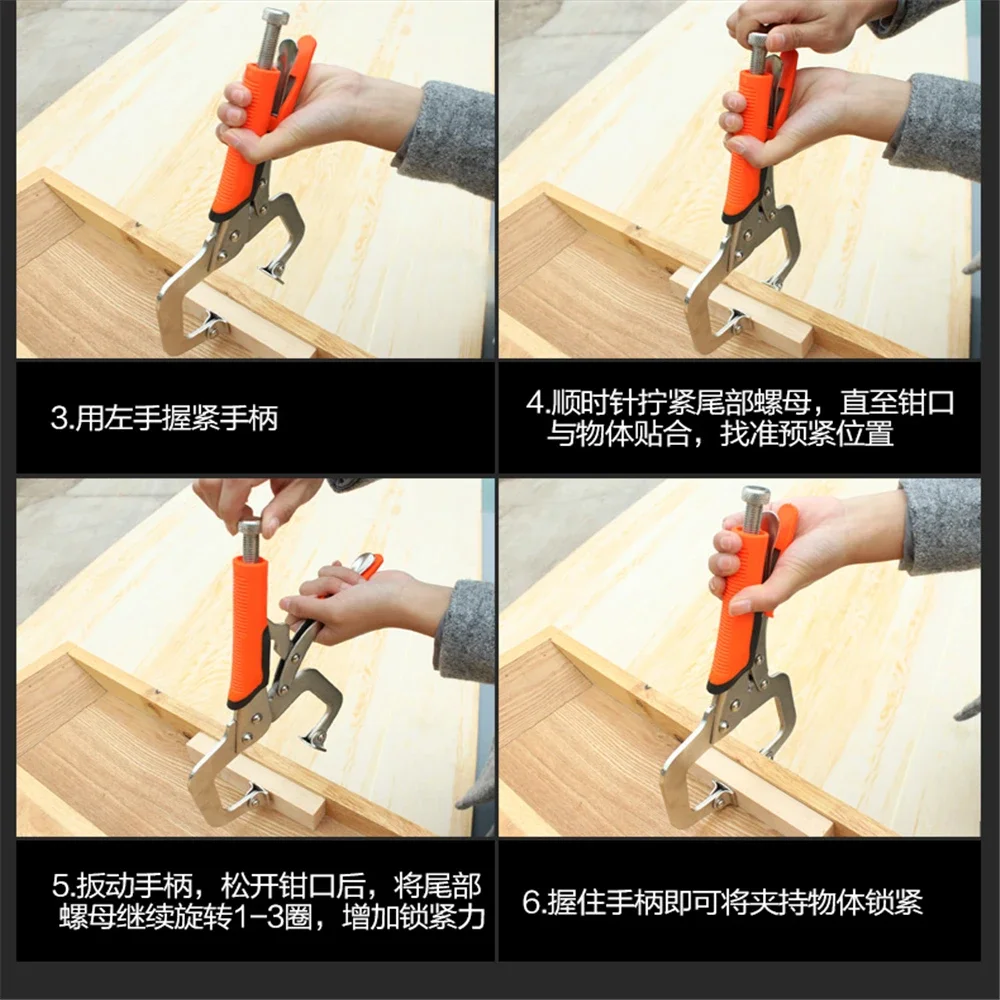 3.用左手握紧手柄

4.顺时针拧紧尾部螺母，直至钳口与物体贴合，找准预紧位置

5.扳动手柄，松开钳口后，将尾部螺母继续旋转1-3圈，增加锁紧力

6.握住手柄即可将夹持物体锁紧